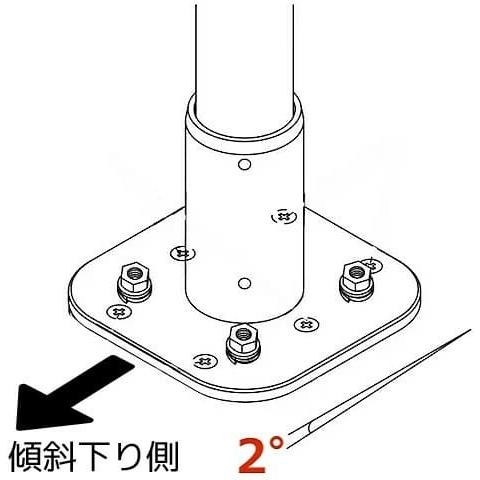 傾斜下り側

2°