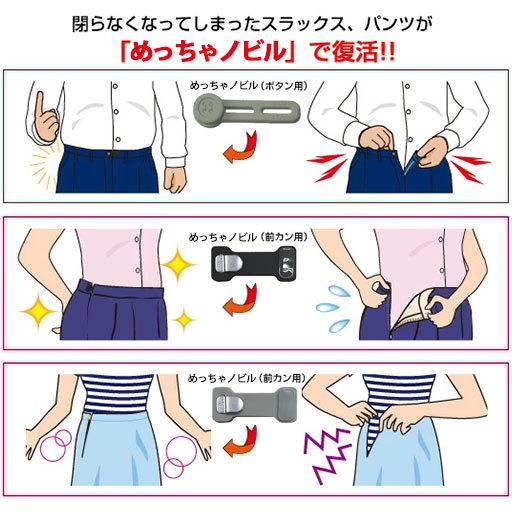 閉らなくなってしまったスラックス、パンツが
「めっちゃノビル」で復活!!

めっちゃノビル（ボタン用）

めっちゃノビル（前カン用）

めっちゃノビル（前カン用）