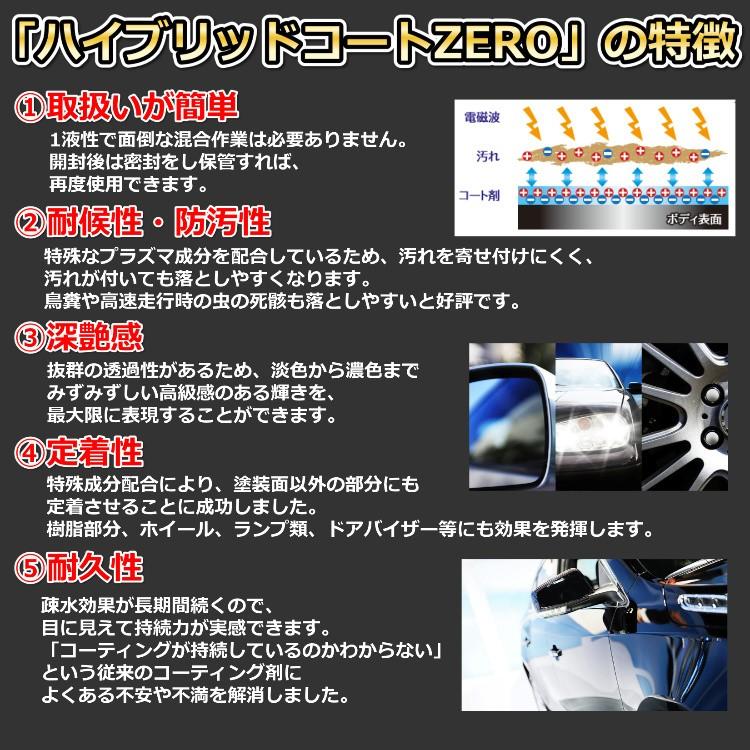 「ハイブリッドコートZERO」の特徴

①取扱いが簡単

1液性で面倒な混合作業は必要ありません。
開封後は密封をし保管すれば、
再度使用できます。

電磁波
汚れ
コート剤
ボディ表面

②耐候性・防汚性

特殊なプラズマ成分を配合しているため、汚れを寄せ付けにくく、
汚れが付いても落としやすくなります。
鳥糞や高速走行時の虫の死骸も落としやすいと好評です。

③深艶感

抜群の透過性があるため、淡色から濃色まで
みずみずしい高級感のある輝きを、
最大限に表現することができます。

④定着性

特殊成分配合により、塗装面以外の部分にも
定着させることに成功しました。
樹脂部分、ホイール、ランプ類、ドアバイザー等にも効果を発揮します。

⑤耐久性

疎水効果が長期間続くので、
目に見えて持続力が実感できます。
「コーティングが持続しているのかわからない」
という従来のコーティング剤に
よくある不安や不満を解消しました。