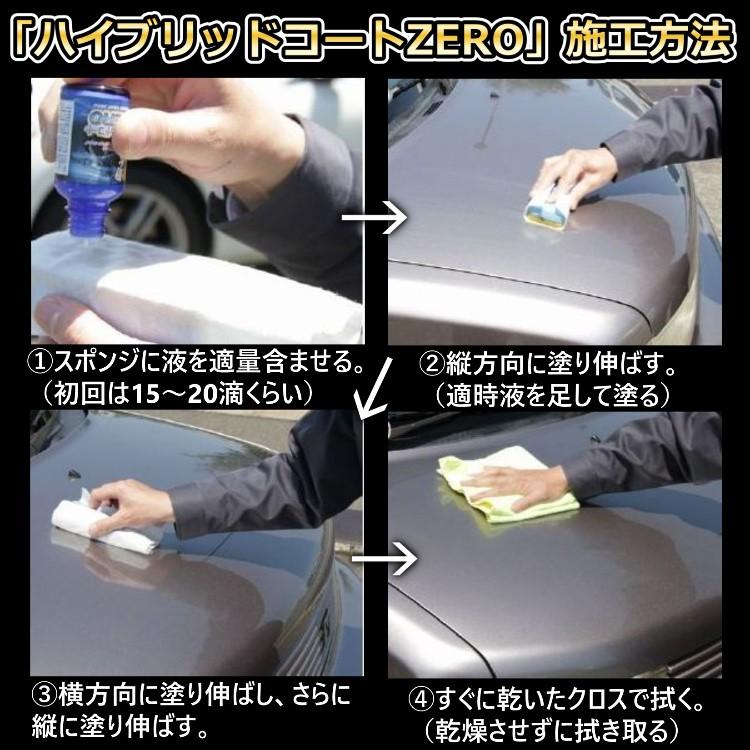 「ハイブリッドコートZERO」施工方法

①スポンジに液を適量含ませる。
（初回は15～20滴くらい）

②縦方向に塗り伸ばす。
（適時液を足して塗る）

③横方向に塗り伸ばし、さらに縦に塗り伸ばす。

④すぐに乾いたクロスで拭く。
（乾燥させずに拭き取る）