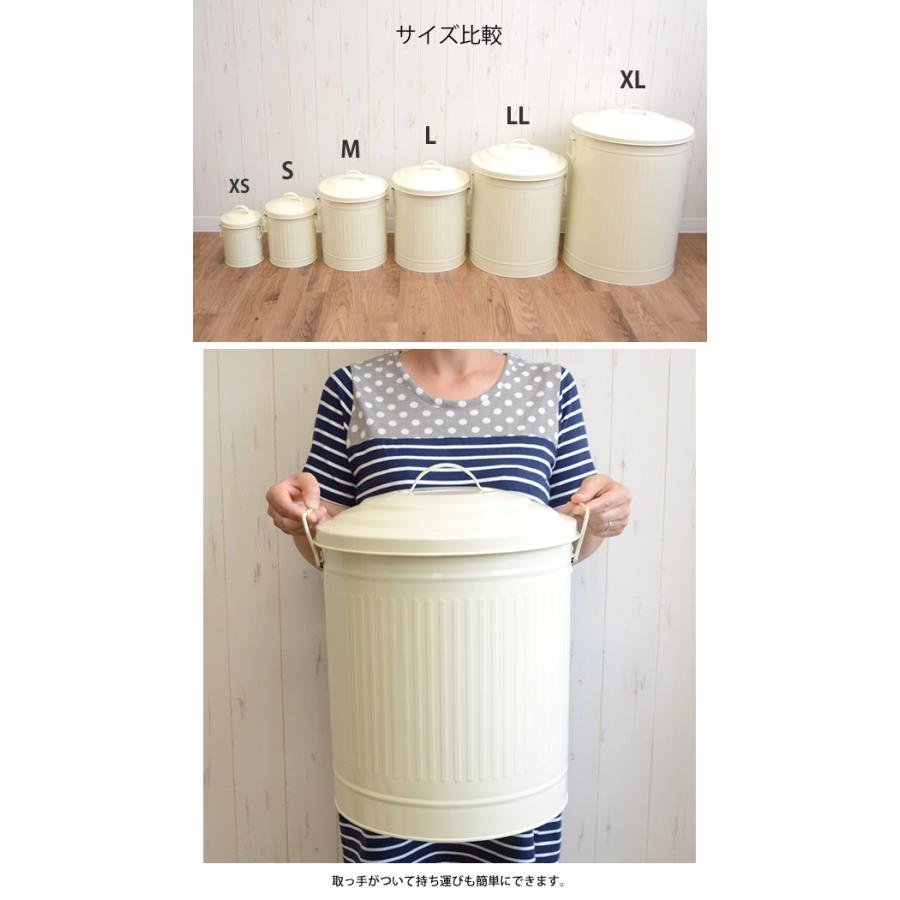 サイズ比較

XS S M L LL XL

取っ手がついて持ち運びも簡単にできます。