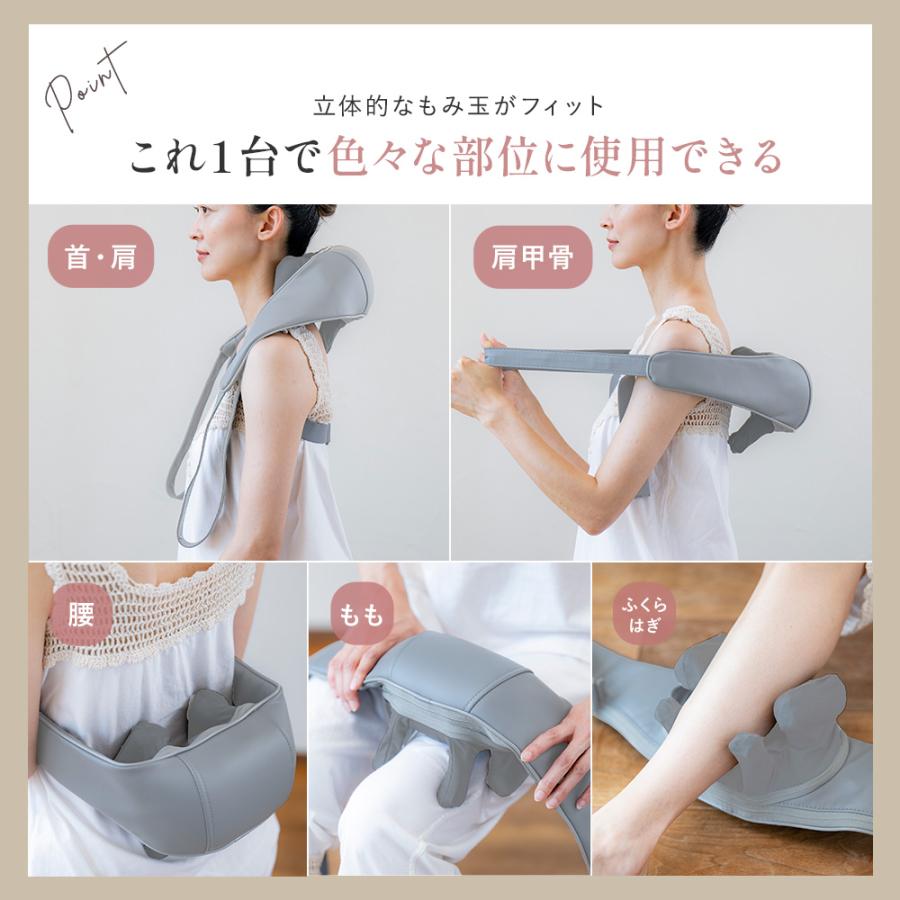 Point

立体的なもみ玉がフィット

これ1台で色々な部位に使用できる

首・肩

肩甲骨

腰

もも

ふくらはぎ