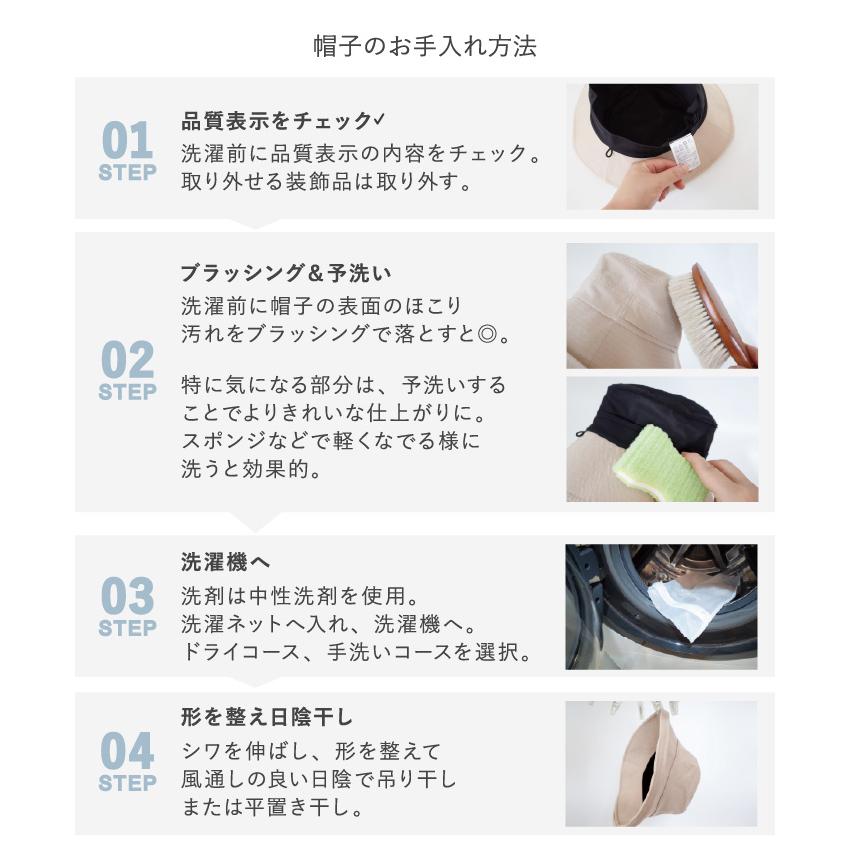 帽子のお手入れ方法

01 STEP
品質表示をチェック✓
洗濯前に品質表示の内容をチェック。
取り外せる装飾品は取り外す。

02 STEP
ブラッシング＆予洗い
洗濯前に帽子の表面のほこり
汚れをブラッシングで落とすと◎。

特に気になる部分は、予洗いする
ことでよりきれいな仕上がりに。
スポンジなどで軽くなでる様に
洗うと効果的。

03 STEP
洗濯機へ
洗剤は中性洗剤を使用。
洗濯ネットへ入れ、洗濯機へ。
ドライコース、手洗いコースを選択。

04 STEP
形を整え日陰干し
シワを伸ばし、形を整えて
風通しの良い日陰で吊り干し
または平置き干し。