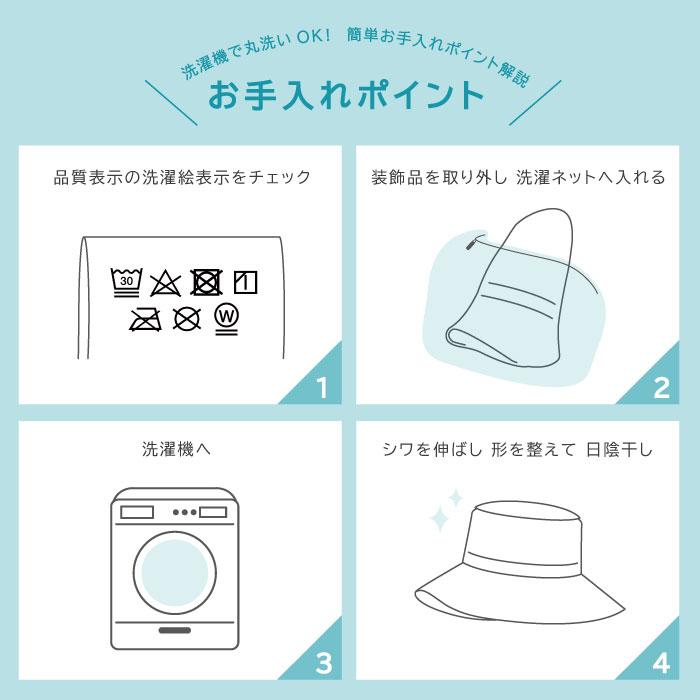 洗濯機で丸洗いOK! 簡単お手入れポイント解説

お手入れポイント

品質表示の洗濯絵表示をチェック

30

W

1

装飾品を取り外し 洗濯ネットへ入れる

2

洗濯機へ

3

シワを伸ばし 形を整えて 日陰干し

4