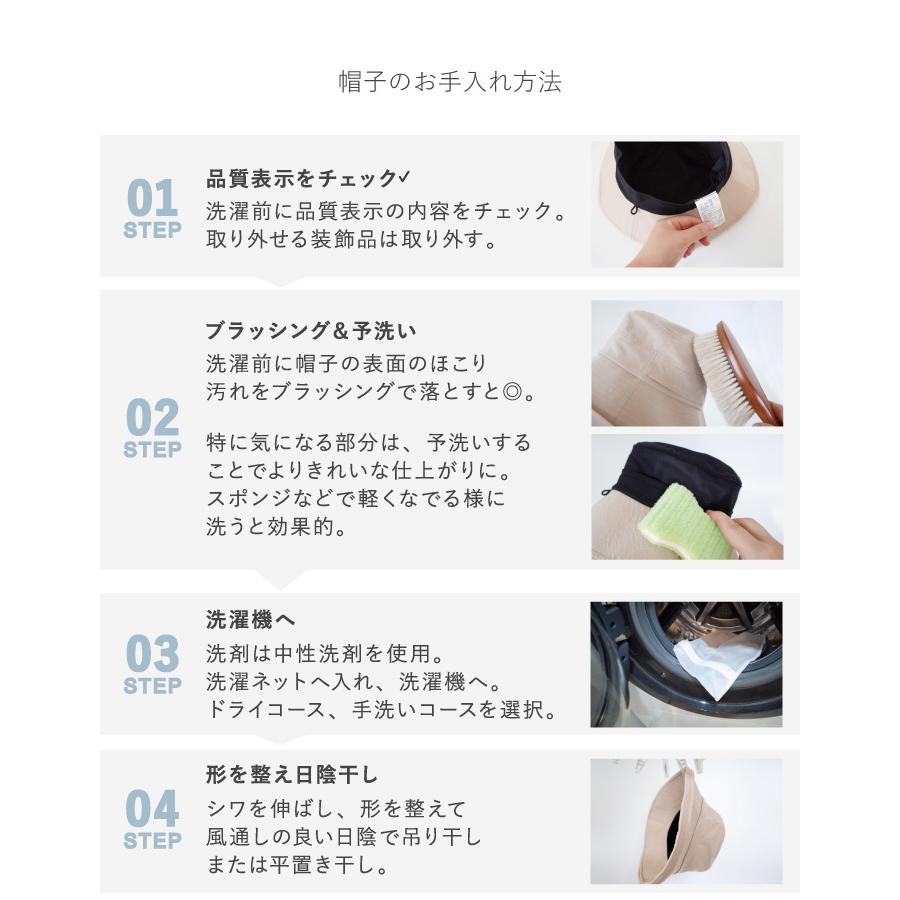 帽子のお手入れ方法

01
STEP
品質表示をチェック✓
洗濯前に品質表示の内容をチェック。
取り外せる装飾品は取り外す。

02
STEP
ブラッシング&予洗い
洗濯前に帽子の表面のほこり
汚れをブラッシングで落とすと◎。

特に気になる部分は、予洗いする
ことでよりきれいな仕上がりに。
スポンジなどで軽くなでる様に
洗うと効果的。

03
STEP
洗濯機へ
洗剤は中性洗剤を使用。
洗濯ネットへ入れ、洗濯機へ。
ドライコース、手洗いコースを選択。

04
STEP
形を整え日陰干し
シワを伸ばし、形を整えて
風通しの良い日陰で吊り干し
または平置き干し。