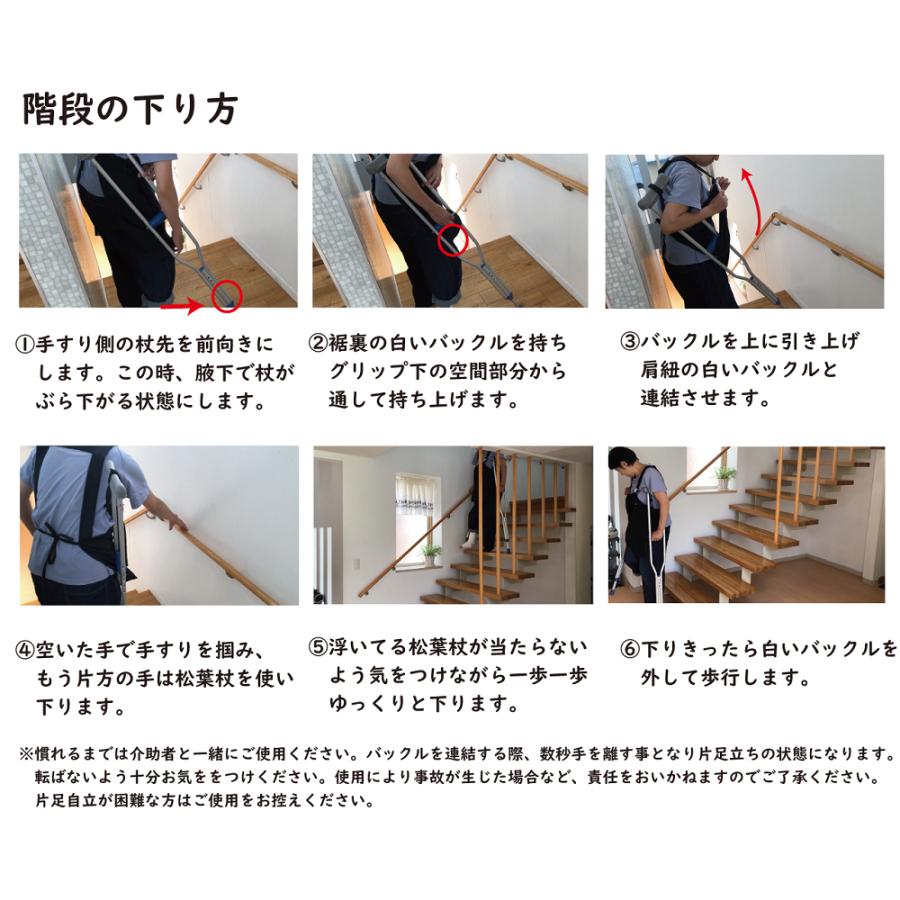 階段の下り方

①手すり側の杖先を前向きにします。この時、腋下で杖がぶら下がる状態にします。

②裾裏の白いバックルを持ちグリップ下の空間部分から通して持ち上げます。

③バックルを上に引き上げ肩紐の白いバックルと連結させます。

④空いた手で手すりを掴み、もう片方の手は松葉杖を使い下ります。

⑤浮いてる松葉杖が当たらないよう気をつけながら一歩一歩ゆっくりと下ります。

⑥下りきったら白いバックルを外して歩行します。

※慣れるまでは介助者と一緒にご使用ください。バックルを連結する際、数秒手を離す事となり片足立ちの状態になります。転ばないよう十分お気ををつけください。使用により事故が生じた場合など、責任をおいかねますのでご了承ください。片足自立が困難な方はご使用をお控えください。