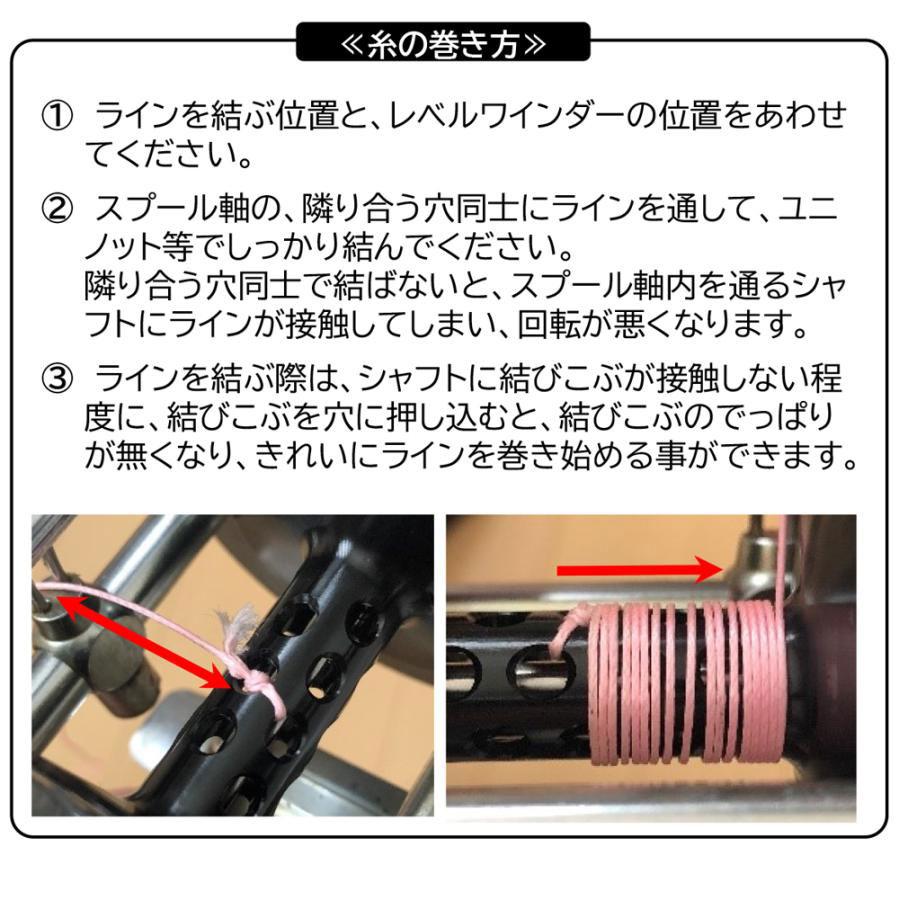 ≪糸の巻き方≫

① ラインを結ぶ位置と、レベルワインダーの位置をあわせてください。

② スプール軸の、隣り合う穴同士にラインを通して、ユニノット等でしっかり結んでください。
隣り合う穴同士で結ばないと、スプール軸内を通るシャフトにラインが接触してしまい、回転が悪くなります。

③ ラインを結ぶ際は、シャフトに結びこぶが接触しない程度に、結びこぶを穴に押し込むと、結びこぶのでっぱりが無くなり、きれいにラインを巻き始める事ができます。