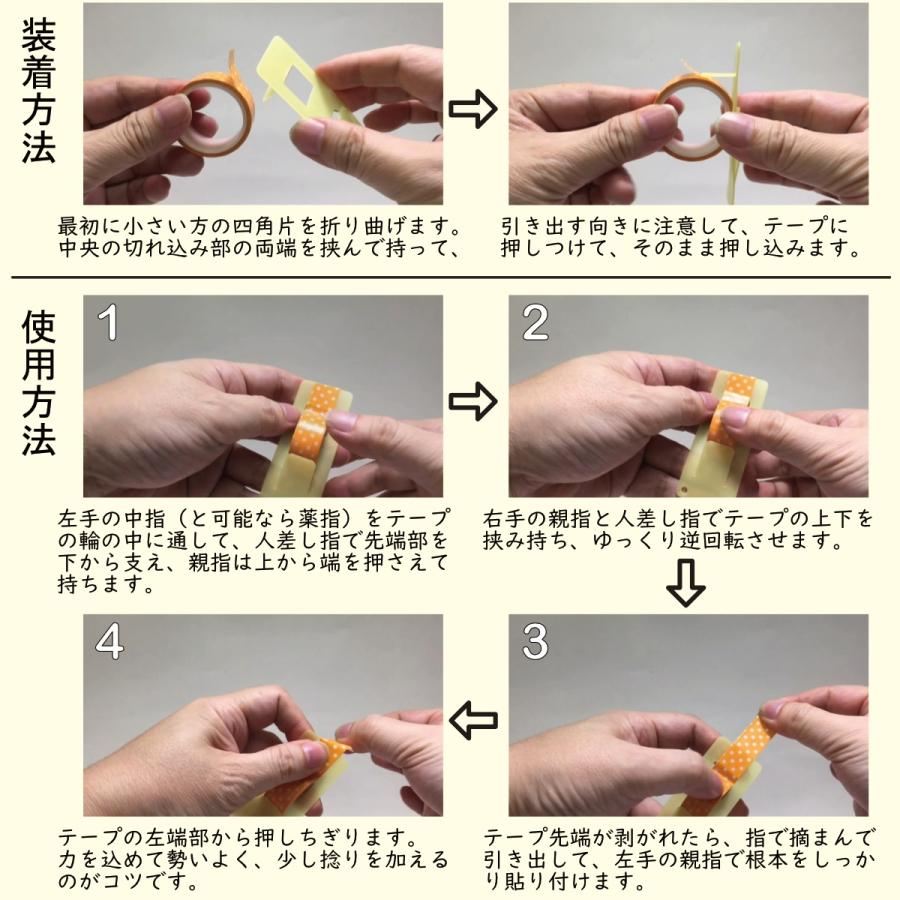 装着方法

最初に小さい方の四角片を折り曲げます。中央の切れ込み部の両端を挟んで持って、

引き出す向きに注意して、テープに押しつけて、そのまま押し込みます。

使用方法

1

左手の中指（と可能なら薬指）をテープの輪の中に通して、人差し指で先端部を下から支え、親指は上から端を押さえて持ちます。

2

右手の親指と人差し指でテープの上下を挟み持ち、ゆっくり逆回転させます。

3

テープ先端が剥がれたら、指で摘まんで引き出して、左手の親指で根本をしっかり貼り付けます。

4

テープの左端部から押しちぎります。力を込めて勢いよく、少し捻りを加えるのがコツです。