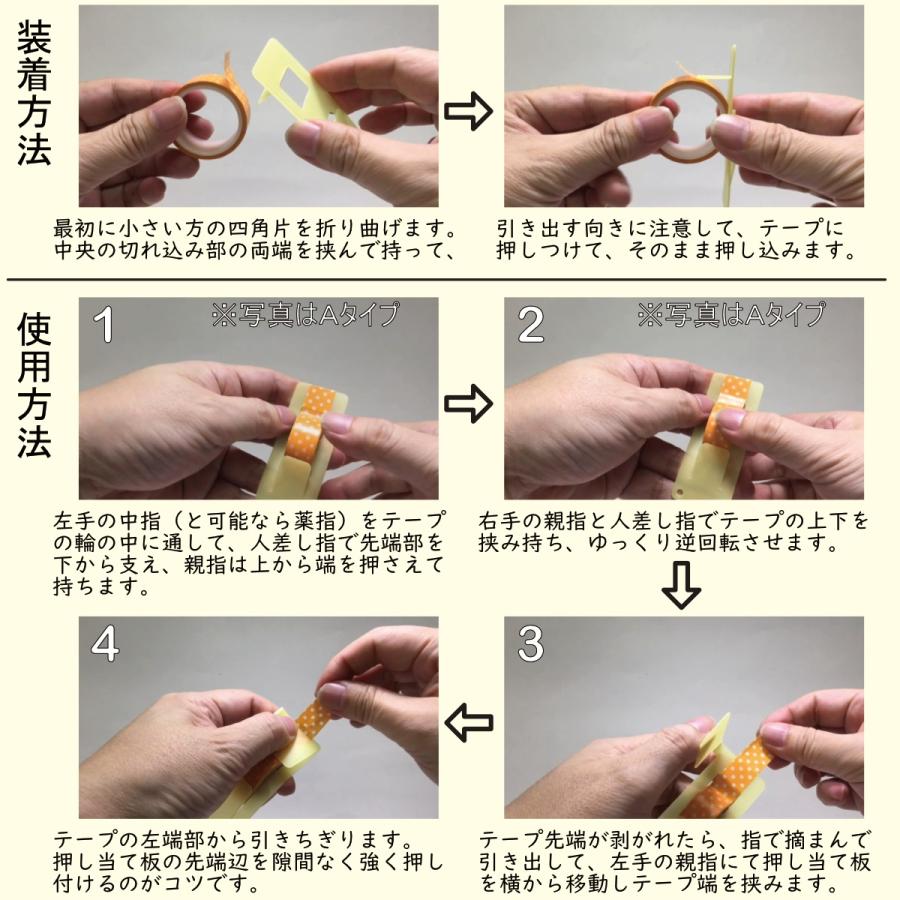 装着方法

最初に小さい方の四角片を折り曲げます。中央の切れ込み部の両端を挟んで持って、

引き出す向きに注意して、テープに押しつけて、そのまま押し込みます。

使用方法

1 ※写真はAタイプ

左手の中指（と可能なら薬指）をテープの輪の中に通して、人差し指で先端部を下から支え、親指は上から端を押さえて持ちます。

2 ※写真はAタイプ

右手の親指と人差し指でテープの上下を挟み持ち、ゆっくり逆回転させます。

3

テープ先端が剥がれたら、指で摘まんで引き出して、左手の親指にて押し当て板を横から移動しテープ端を挟みます。

4

テープの左端部から引きちぎります。押し当て板の先端辺を隙間なく強く押し付けるのがコツです。