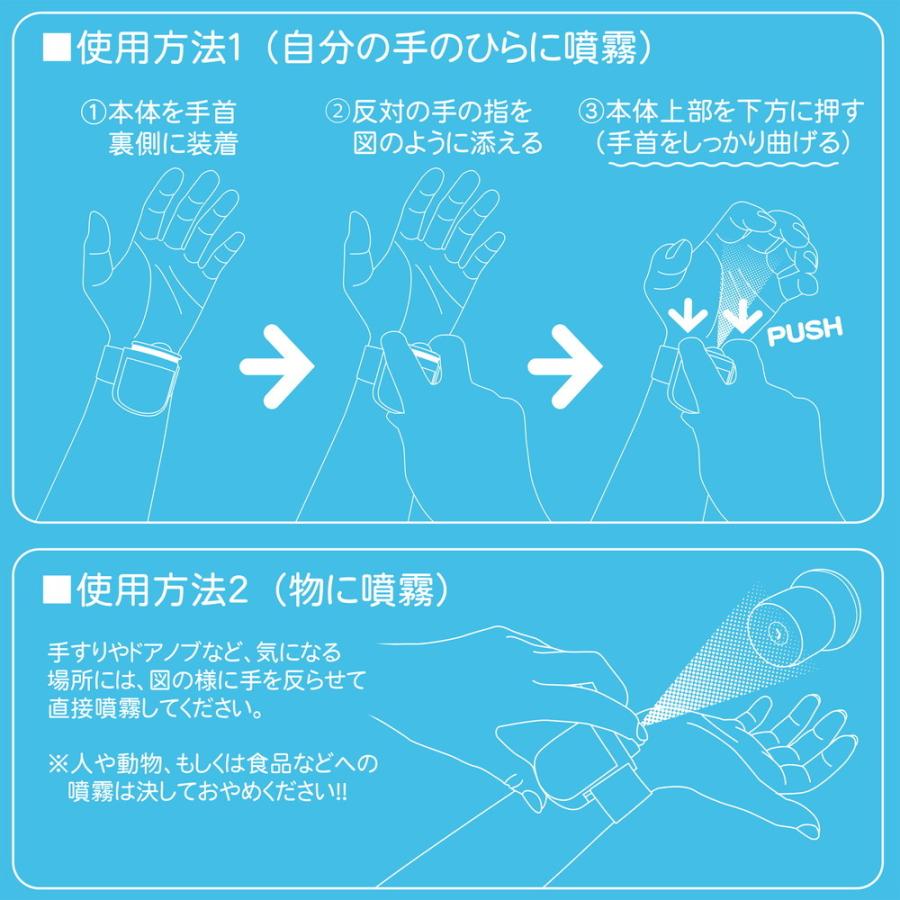 ■使用方法1（自分の手のひらに噴霧）

①本体を手首裏側に装着

②反対の手の指を図のように添える

③本体上部を下方に押す（手首をしっかり曲げる）

PUSH

■使用方法2（物に噴霧）

手すりやドアノブなど、気になる場所には、図の様に手を反らせて直接噴霧してください。

※人や動物、もしくは食品などへの噴霧は決しておやめください!!