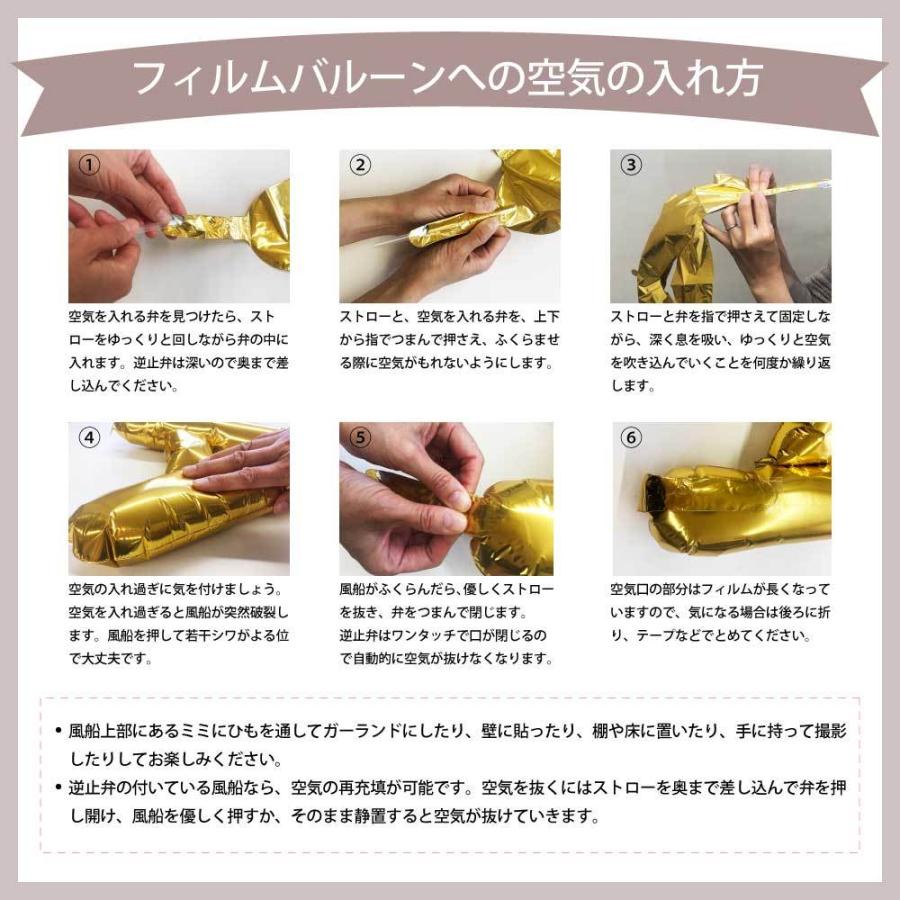 フィルムバルーンへの空気の入れ方

①

空気を入れる弁を見つけたら、ストローをゆっくりと回しながら弁の中に入れます。逆止弁は深いので奥まで差し込んでください。

②

ストローと、空気を入れる弁を、上下から指でつまんで押さえ、ふくらませる際に空気がもれないようにします。

③

ストローと弁を指で押さえて固定しながら、深く息を吸い、ゆっくりと空気を吹き込んでいくことを何度か繰り返します。

④

空気の入れ過ぎに気を付けましょう。空気を入れ過ぎると風船が突然破裂します。風船を押して若干シワがよる位で大丈夫です。

⑤

風船がふくらんだら、優しくストローを抜き、弁をつまんで閉じます。
逆止弁はワンタッチで口が閉じるので自動的に空気が抜けなくなります。

⑥

空気口の部分はフィルムが長くなっていますので、気になる場合は後ろに折り、テープなどでとめてください。

• 風船上部にあるミミにひもを通してガーランドにしたり、壁に貼ったり、棚や床に置いたり、手に持って撮影したりしてお楽しみください。
• 逆止弁の付いている風船なら、空気の再充填が可能です。空気を抜くにはストローを奥まで差し込んで弁を押し開け、風船を優しく押すか、そのまま静置すると空気が抜けていきます。