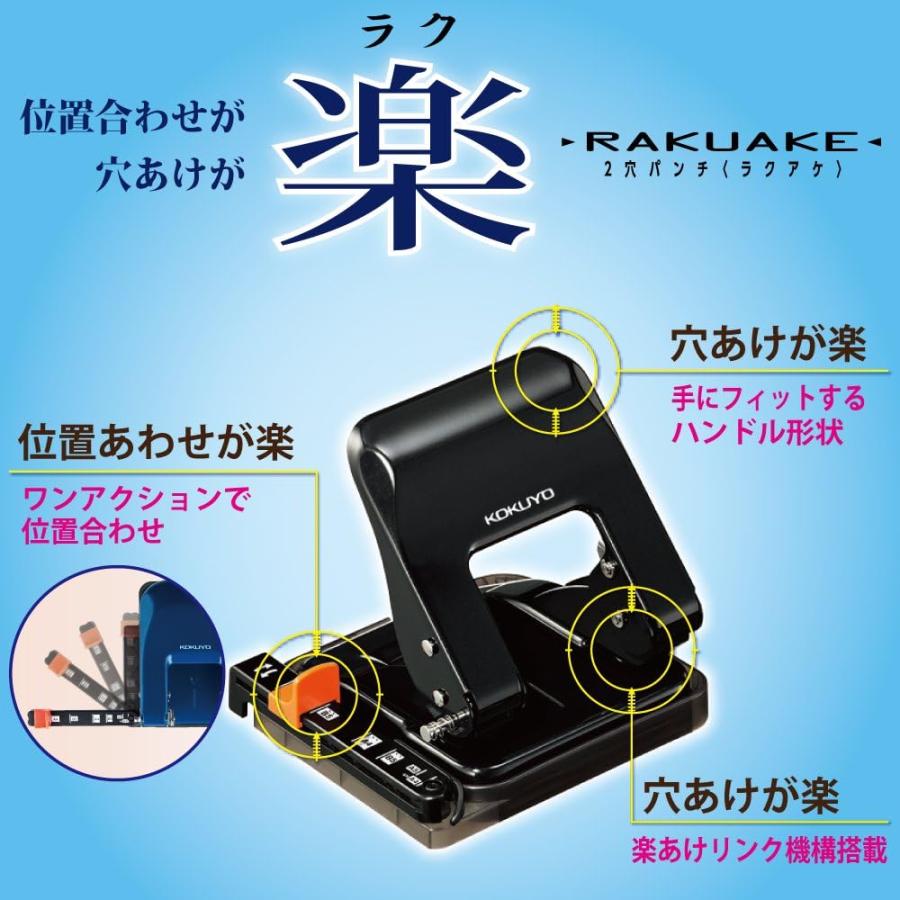 位置合わせが
穴あけが

ラク
楽

RAKUAKE
2穴パンチ〈ラクアケ〉

穴あけが楽
手にフィットする
ハンドル形状

位置あわせが楽
ワンアクションで
位置合わせ

KOKUYO

KOKUYO

穴あけが楽
楽あけリンク機構搭載