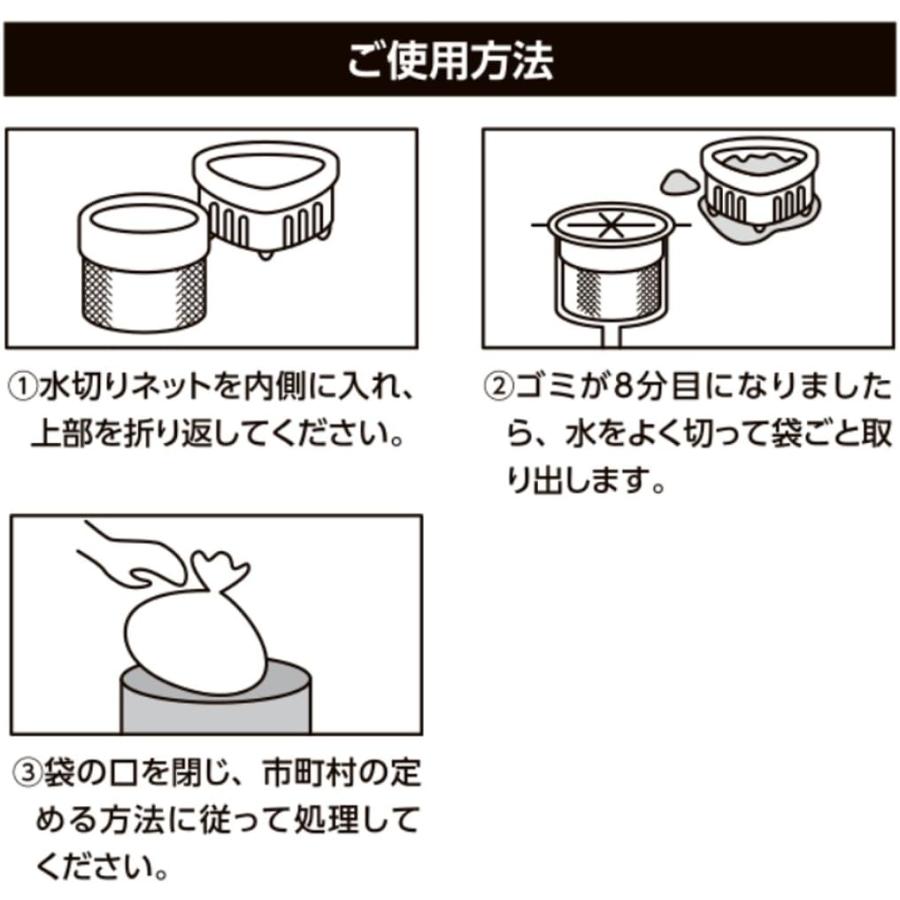 ご使用方法

①水切りネットを内側に入れ、上部を折り返してください。

②ゴミが8分目になりましたら、水をよく切って袋ごと取り出します。

③袋の口を閉じ、市町村の定める方法に従って処理してください。