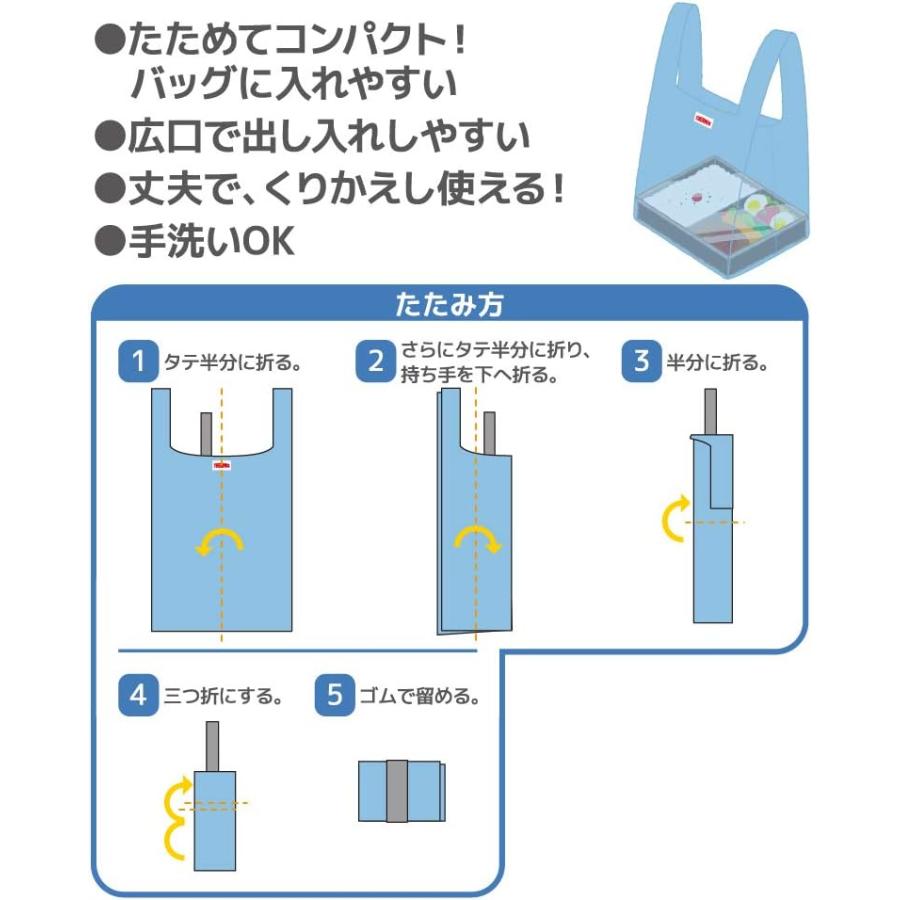 ●たためてコンパクト！
バッグに入れやすい
●広口で出し入れしやすい
●丈夫で、くりかえし使える！
●手洗いOK

たたみ方

1 タテ半分に折る。

2 さらにタテ半分に折り、持ち手を下へ折る。

3 半分に折る。

4 三つ折にする。

5 ゴムで留める。