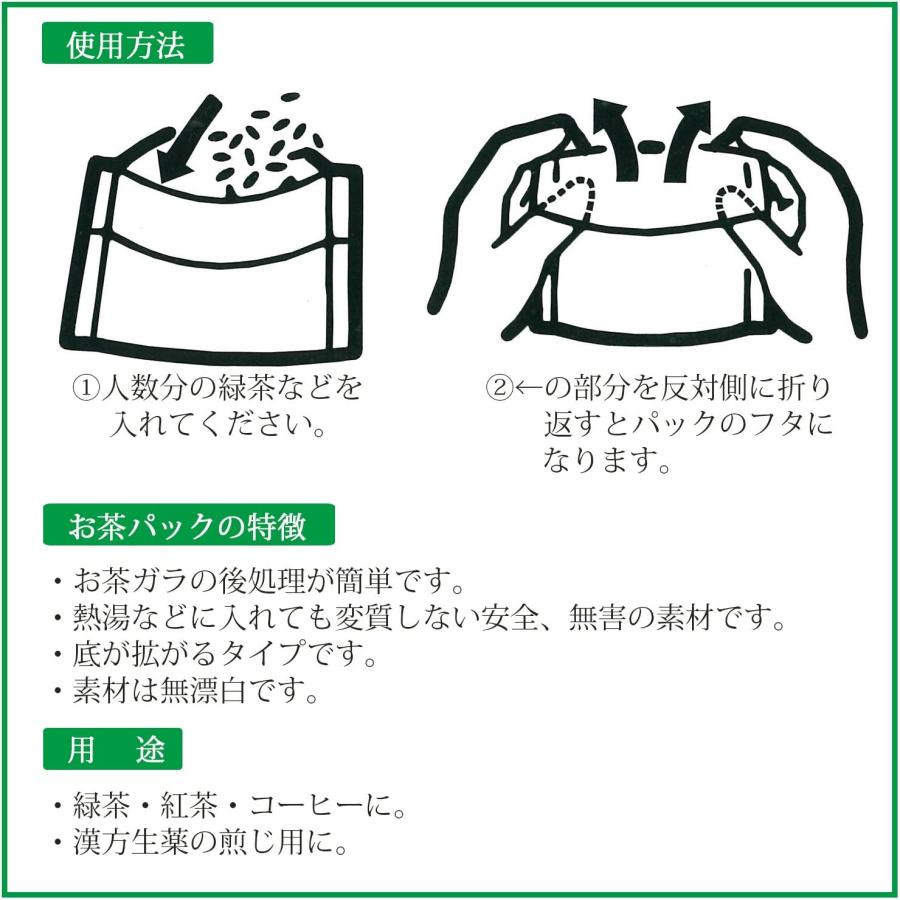 使用方法

①人数分の緑茶などを入れてください。

②←の部分を反対側に折り返すとパックのフタになります。

お茶パックの特徴

・お茶ガラの後処理が簡単です。
・熱湯などに入れても変質しない安全、無害の素材です。
・底が拡がるタイプです。
・素材は無漂白です。

用　途

・緑茶・紅茶・コーヒーに。
・漢方生薬の煎じ用に。