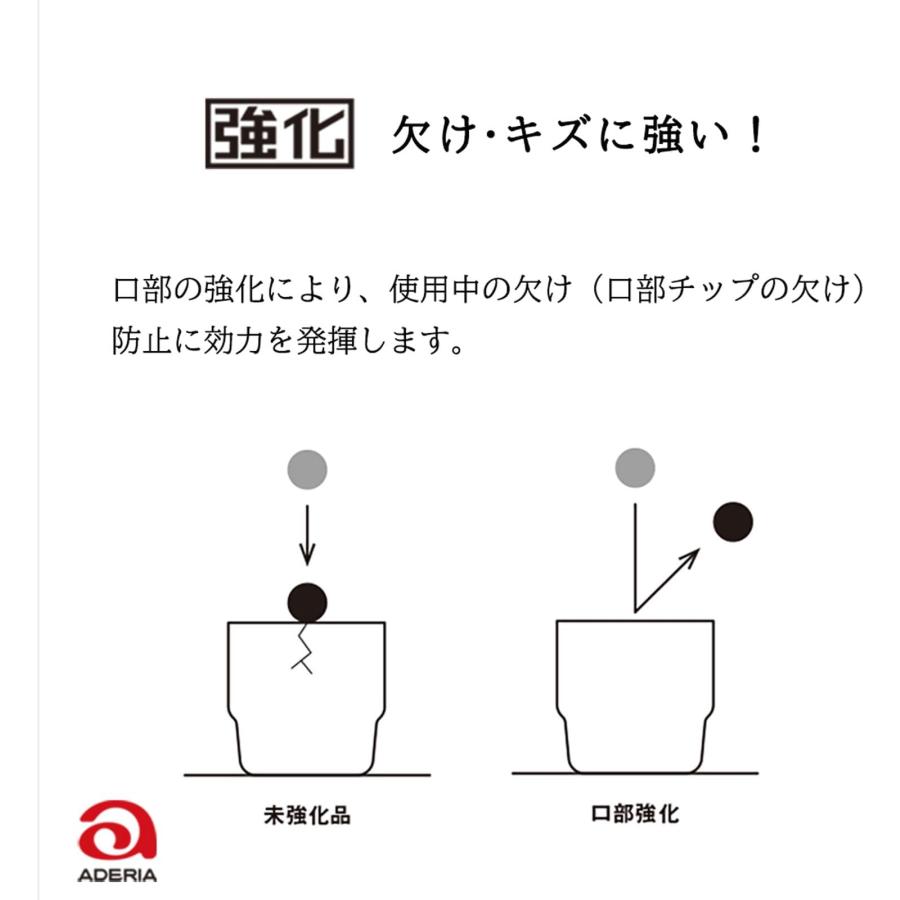 強化 欠け･キズに強い！

口部の強化により、使用中の欠け（口部チップの欠け）防止に効力を発揮します。

未強化品

口部強化

ADERIA