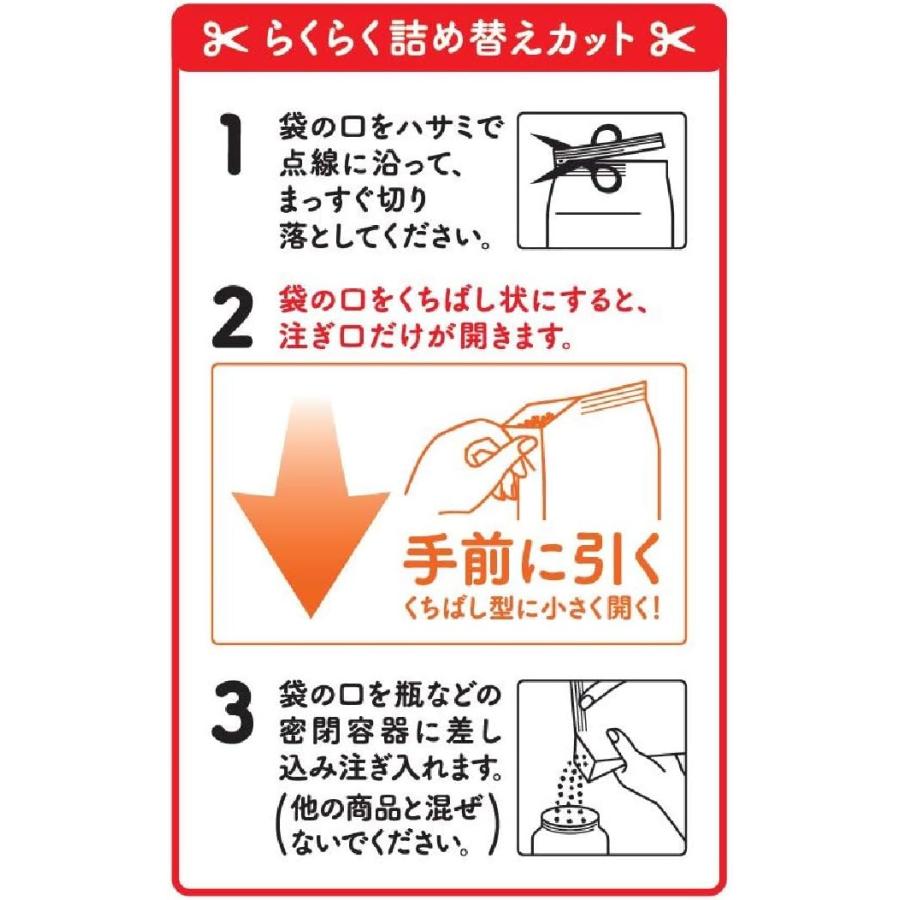 らくらく詰め替えカット

1 袋の口をハサミで点線に沿って、まっすぐ切り落としてください。

2 袋の口をくちばし状にすると、注ぎ口だけが開きます。

手前に引く
くちばし型に小さく開く!

3 袋の口を瓶などの密閉容器に差し込み注ぎ入れます。
(他の商品と混ぜないでください。)