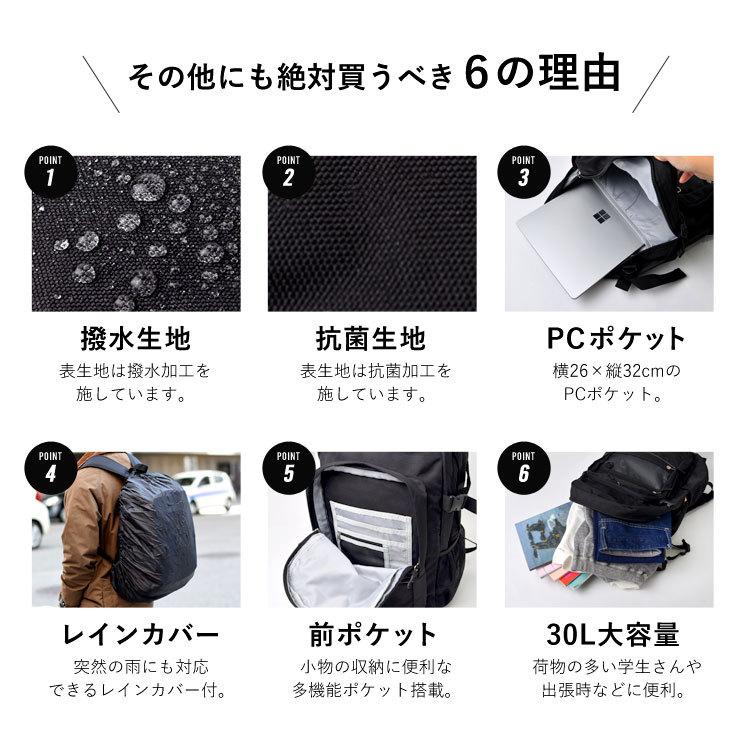 その他にも絶対買うべき 6の理由

POINT 1

撥水生地
表生地は撥水加工を施しています。

POINT 2

抗菌生地
表生地は抗菌加工を施しています。

POINT 3

PCポケット
横26×縦32cmのPCポケット。

POINT 4

レインカバー
突然の雨にも対応できるレインカバー付。

POINT 5

前ポケット
小物の収納に便利な多機能ポケット搭載。

POINT 6

30L大容量
荷物の多い学生さんや出張時などに便利。