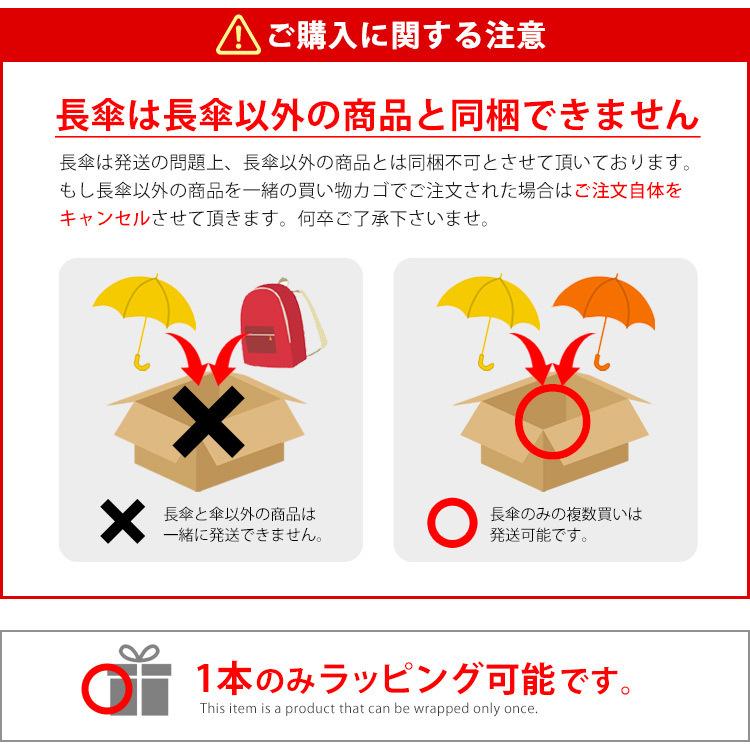 ご購入に関する注意

長傘は長傘以外の商品と同梱できません

長傘は発送の問題上、長傘以外の商品とは同梱不可とさせて頂いております。もし長傘以外の商品を一緒の買い物カゴでご注文された場合はご注文自体をキャンセルさせて頂きます。何卒ご了承下さいませ。

長傘と傘以外の商品は一緒に発送できません。

長傘のみの複数買いは発送可能です。

1本のみラッピング可能です。
This item is a product that can be wrapped only once.