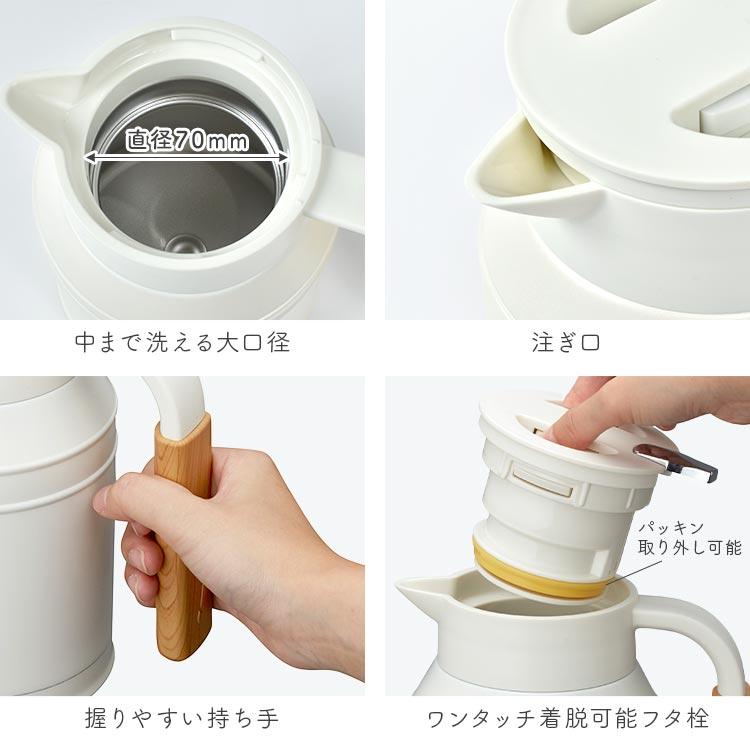 直径70mm

中まで洗える大口径

注ぎ口

握りやすい持ち手

パッキン
取り外し可能

ワンタッチ着脱可能フタ栓