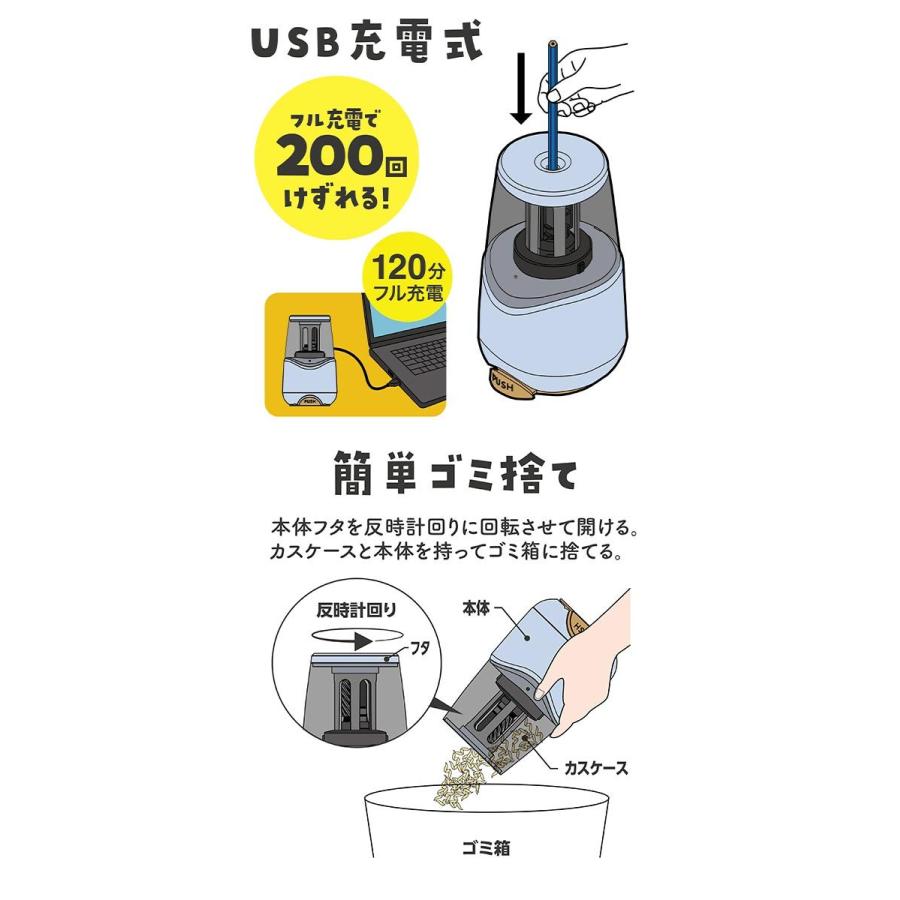 USB充電式

フル充電で
200回
けずれる!

120分
フル充電

PUSH

PUSH

簡単ゴミ捨て

本体フタを反時計回りに回転させて開ける。
カスケースと本体を持ってゴミ箱に捨てる。

反時計回り

フタ

本体

カスケース

ゴミ箱