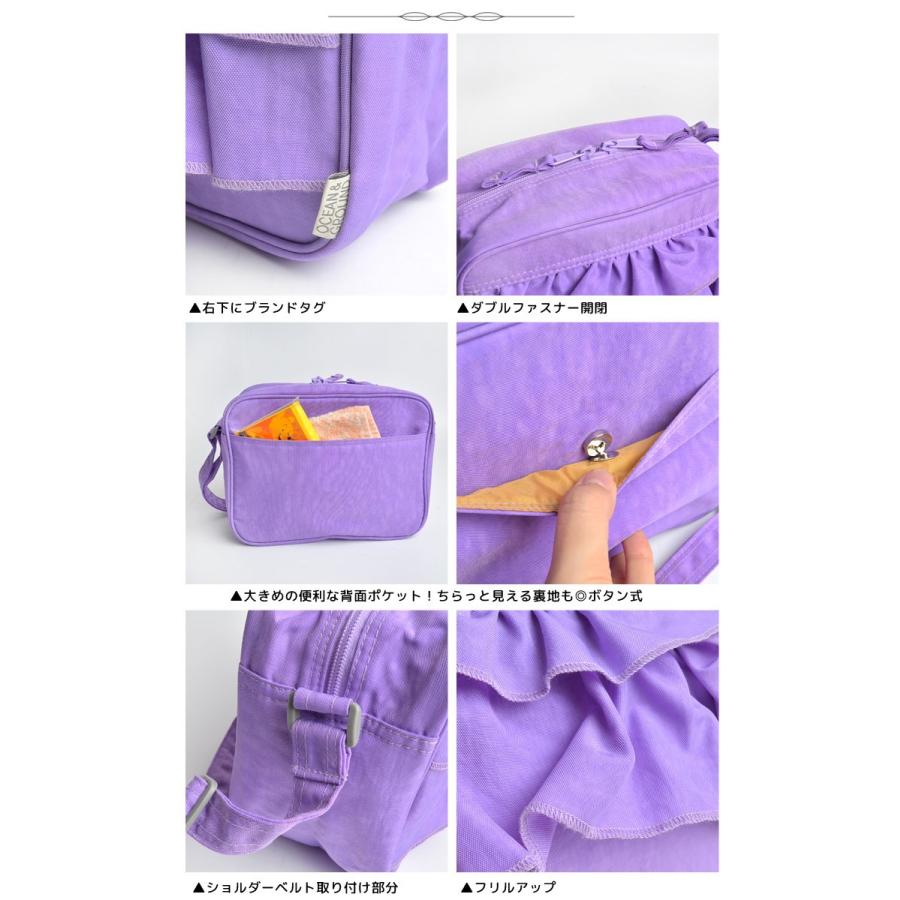 OCEAN & GROUND

▲右下にブランドタグ

▲ダブルファスナー開閉

▲大きめの便利な背面ポケット！ちらっと見える裏地も◎ボタン式

▲ショルダーベルト取り付け部分

▲フリルアップ