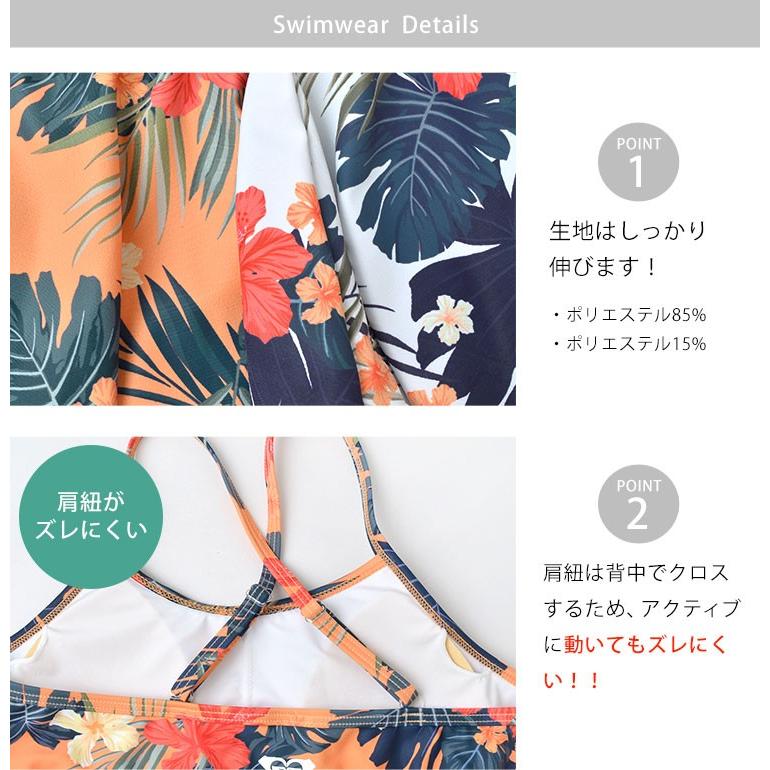 Swimwear Details

POINT
1

生地はしっかり伸びます！

・ポリエステル85%
・ポリエステル15%

肩紐がズレにくい

POINT
2

肩紐は背中でクロスするため、アクティブに動いてもズレにくい！！