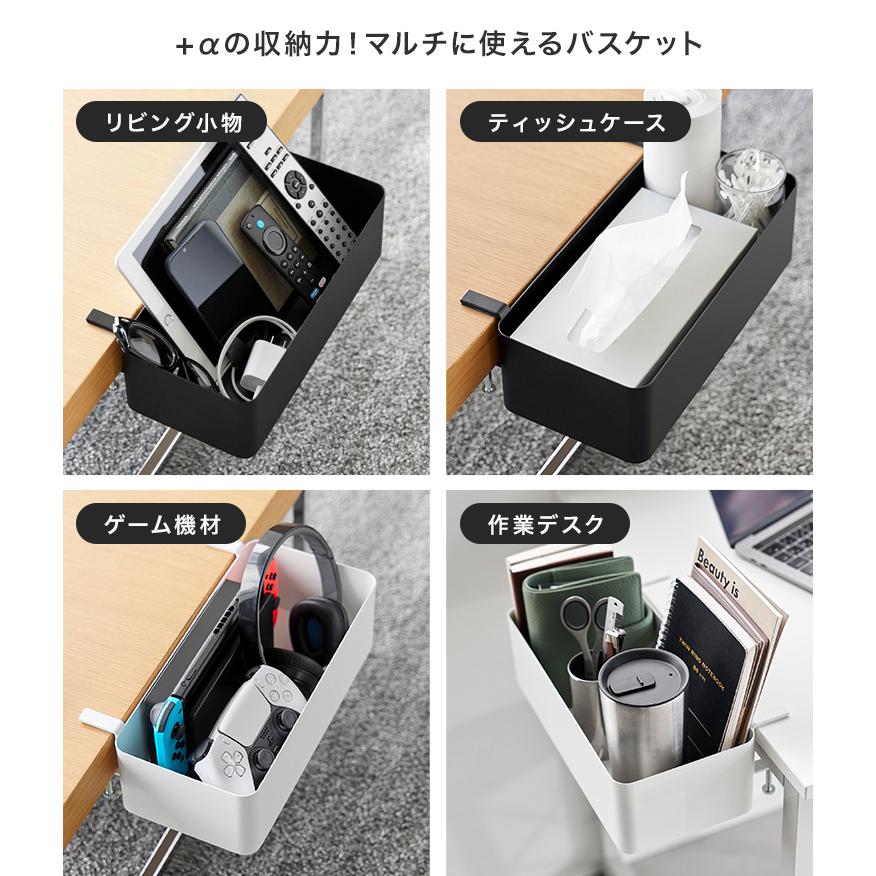 +αの収納力！マルチに使えるバスケット

リビング小物

ティッシュケース

ゲーム機材

作業デスク

Beauty is

TWIN RING NOTEBOOK