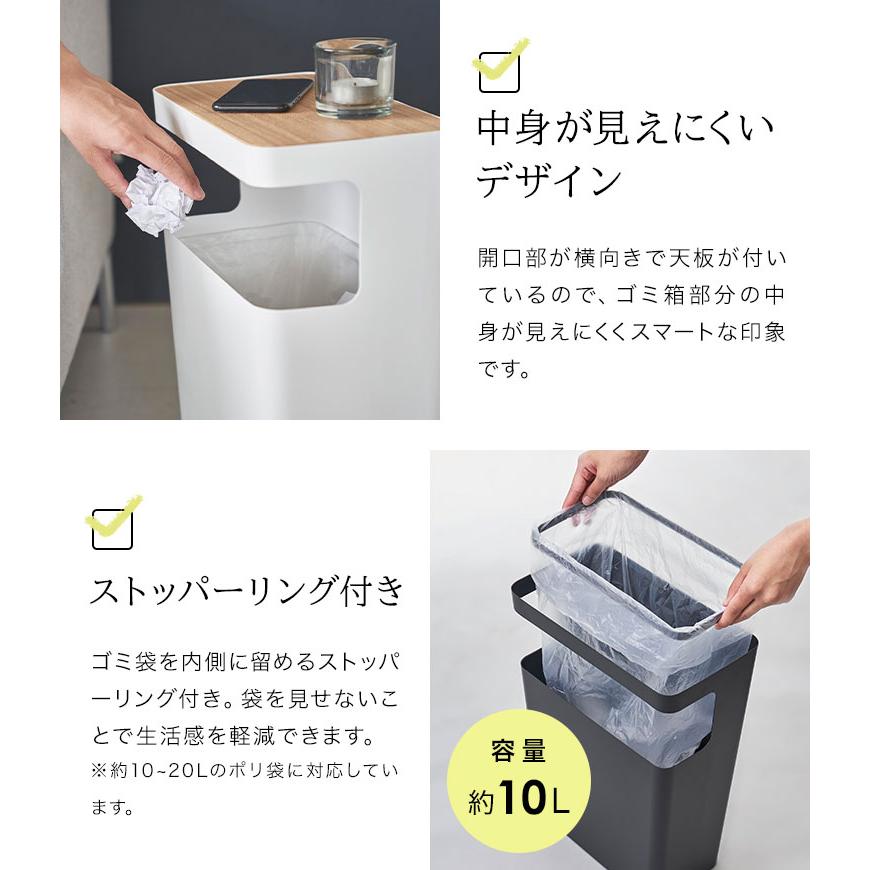 中身が見えにくいデザイン

開口部が横向きで天板が付いているので、ゴミ箱部分の中身が見えにくくスマートな印象です。

ストッパーリング付き

ゴミ袋を内側に留めるストッパーリング付き。袋を見せないことで生活感を軽減できます。
※約10~20Lのポリ袋に対応しています。

容量
約10L