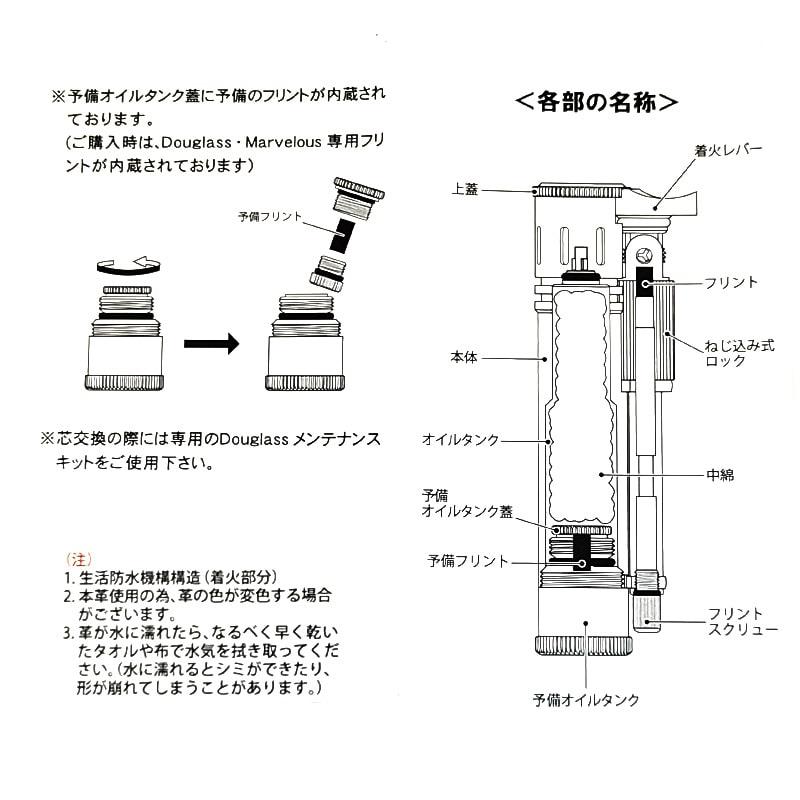 ※予備オイルタンク蓋に予備のフリントが内蔵されております。
(ご購入時は、Douglass・Marvelous 専用フリントが内蔵されております)

予備フリント

※芯交換の際には専用のDouglass メンテナンスキットをご使用下さい。

(注)
1. 生活防水機構構造(着火部分)
2. 本革使用の為、革の色が変色する場合がございます。
3. 革が水に濡れたら、なるべく早く乾いたタオルや布で水気を拭き取ってください。(水に濡れるとシミができたり、形が崩れてしまうことがあります。)

<各部の名称>

着火レバー
上蓋
フリント
ねじ込み式ロック
本体
オイルタンク
中綿
予備オイルタンク蓋
予備フリント
フリントスクリュー
予備オイルタンク