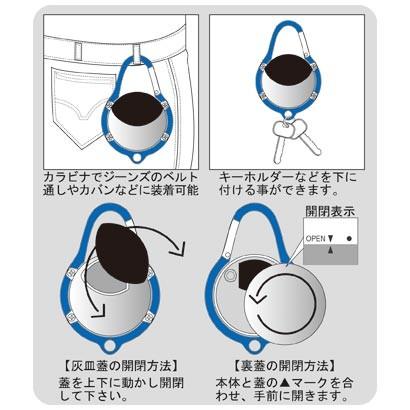 カラビナでジーンズのベルト通しやカバンなどに装着可能

キーホルダーなどを下に付ける事ができます。

開閉表示

OPEN ▼ ●

▲

【灰皿蓋の開閉方法】

蓋を上下に動かし開閉して下さい。

【裏蓋の開閉方法】

本体と蓋の▲マークを合わせ、手前に開きます。