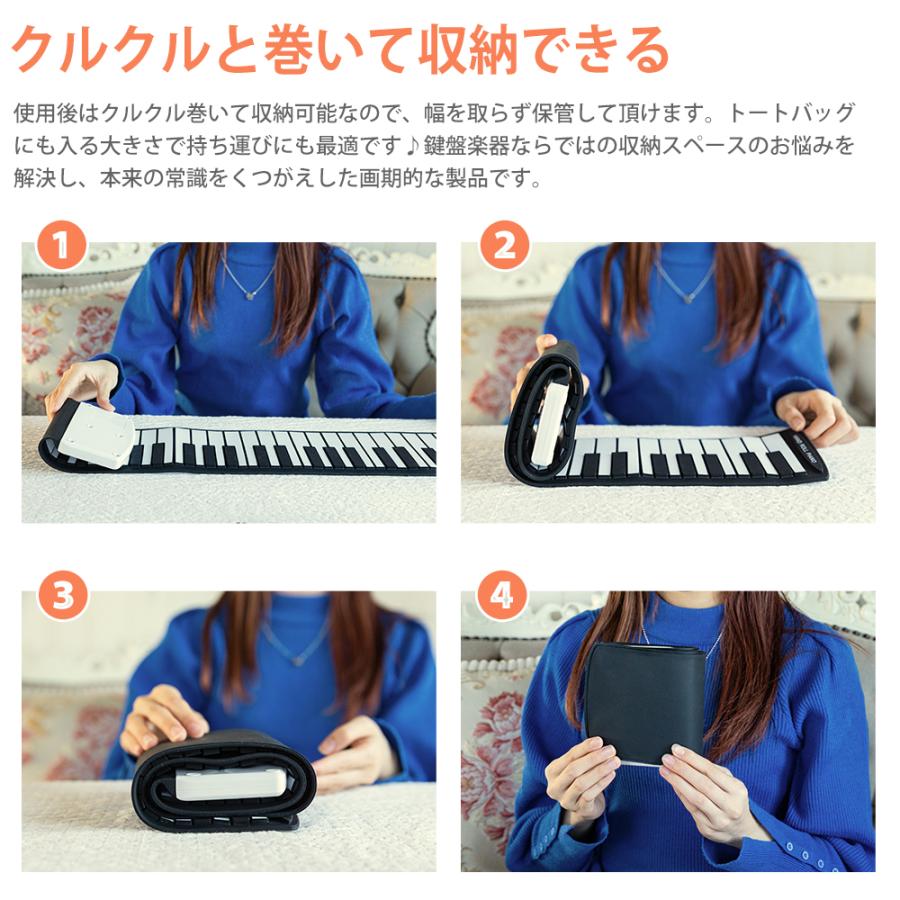 クルクルと巻いて収納できる

使用後はクルクル巻いて収納可能なので、幅を取らず保管して頂けます。トートバッグにも入る大きさで持ち運びにも最適です♪鍵盤楽器ならではの収納スペースのお悩みを解決し、本来の常識をくつがえした画期的な製品です。

1

2

3

4