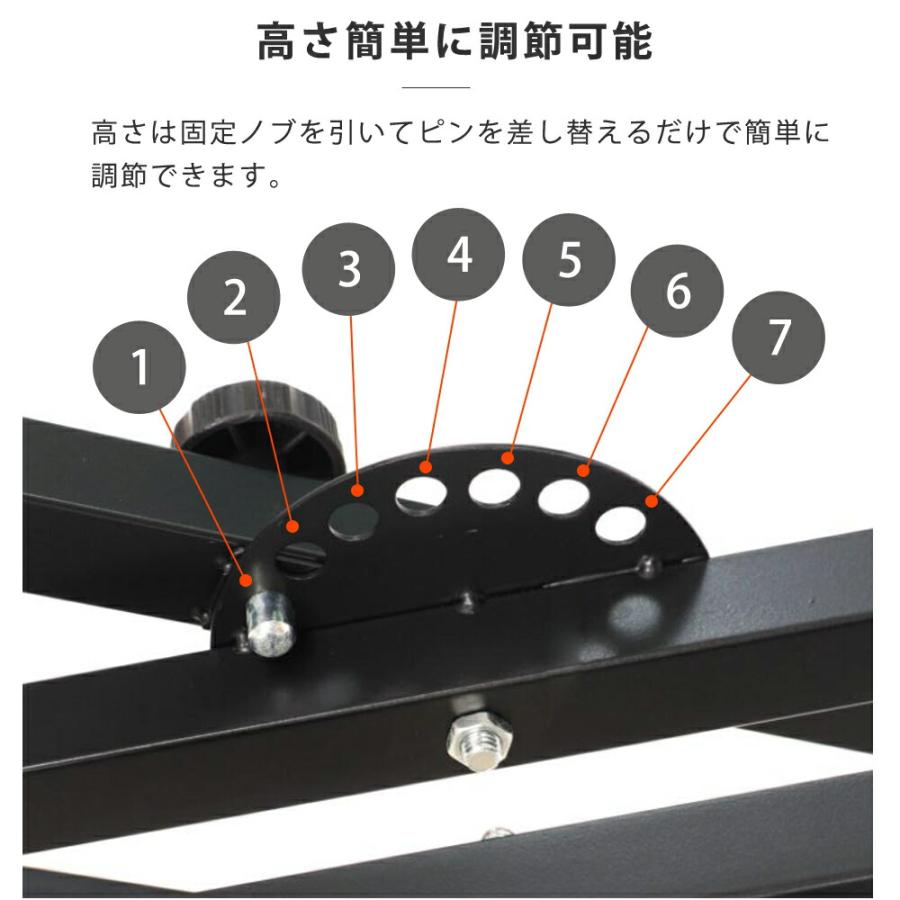 高さ簡単に調節可能

高さは固定ノブを引いてピンを差し替えるだけで簡単に調節できます。

1
2
3
4
5
6
7