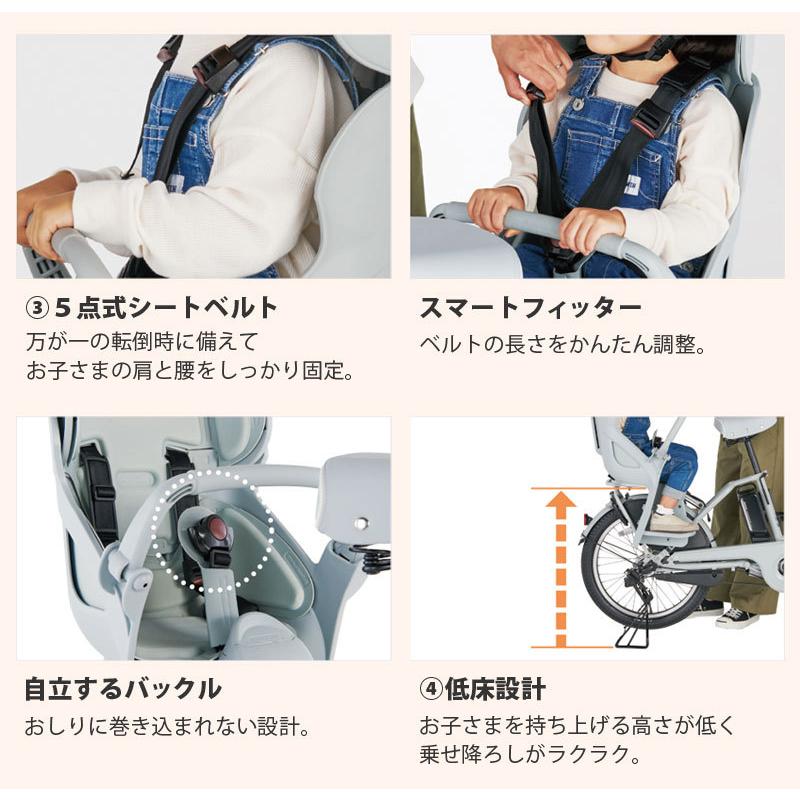 ③ 5 点式シートベルト
万が一の転倒時に備えて
お子さまの肩と腰をしっかり固定。

スマートフィッター
ベルトの長さをかんたん調整。

自立するバックル
おしりに巻き込まれない設計。

④低床設計
お子さまを持ち上げる高さが低く
乗せ降ろしがラクラク。