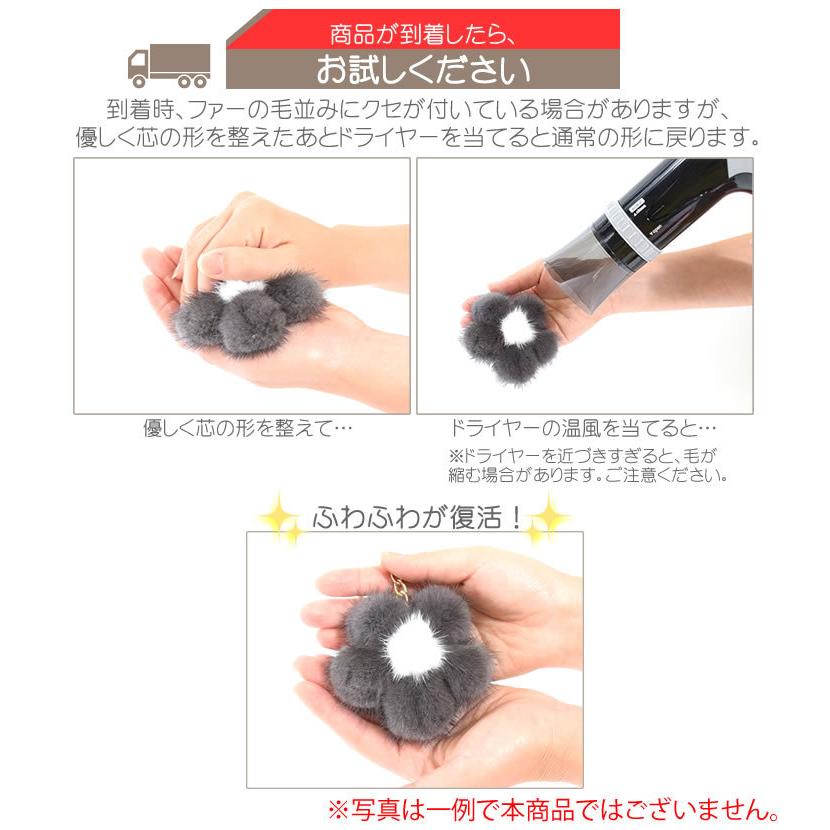 商品が到着したら、
お試しください

到着時、ファーの毛並みにクセが付いている場合がありますが、優しく芯の形を整えたあとドライヤーを当てると通常の形に戻ります。

優しく芯の形を整えて…

ドライヤーの温風を当てると…
※ドライヤーを近づきすぎると、毛が縮む場合があります。ご注意ください。

ふわふわが復活！

※写真は一例で本商品ではございません。