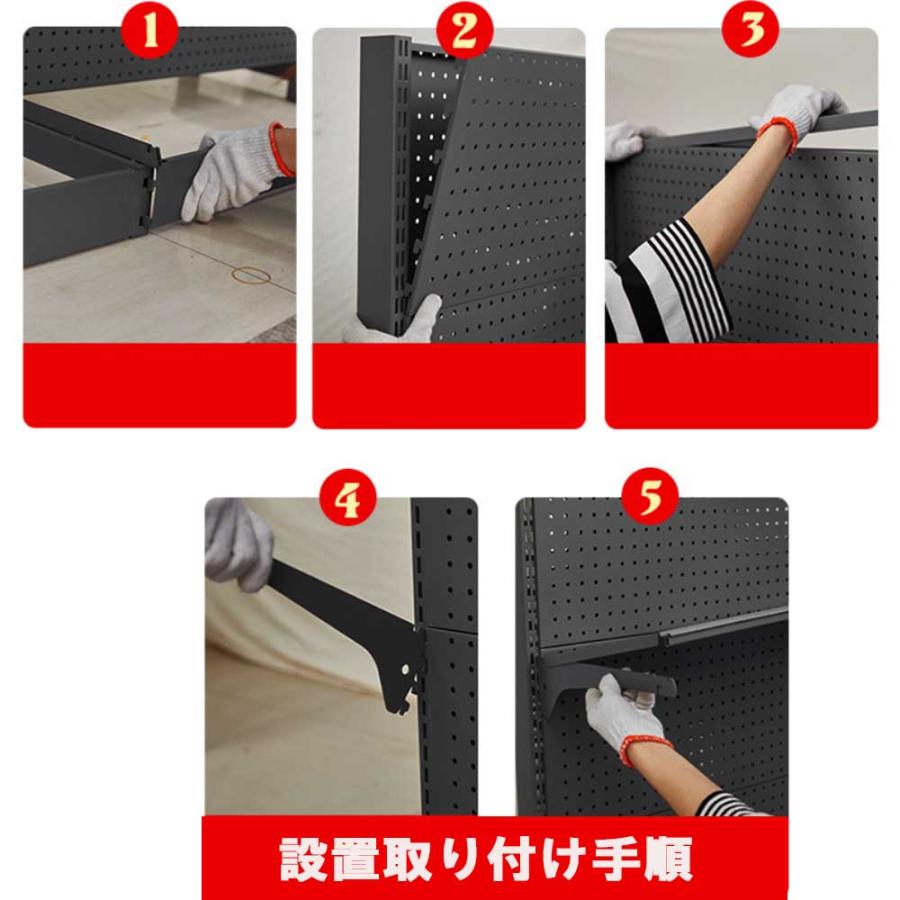 1

2

3

4

5

設置取り付け手順