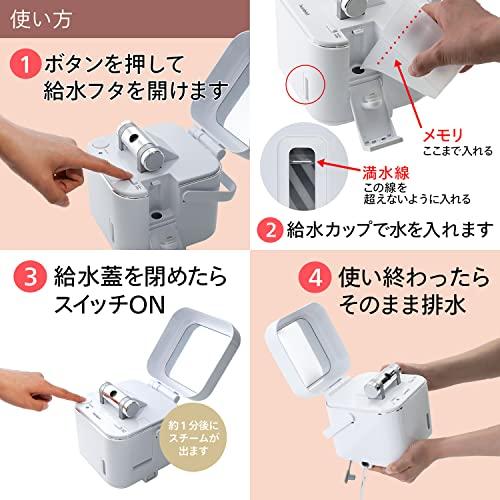 使い方

1 ボタンを押して給水フタを開けます

メモリ
ここまで入れる

満水線
この線を超えないように入れる

2 給水カップで水を入れます

3 給水蓋を閉めたらスイッチON

約1分後にスチームが出ます

4 使い終わったらそのまま排水