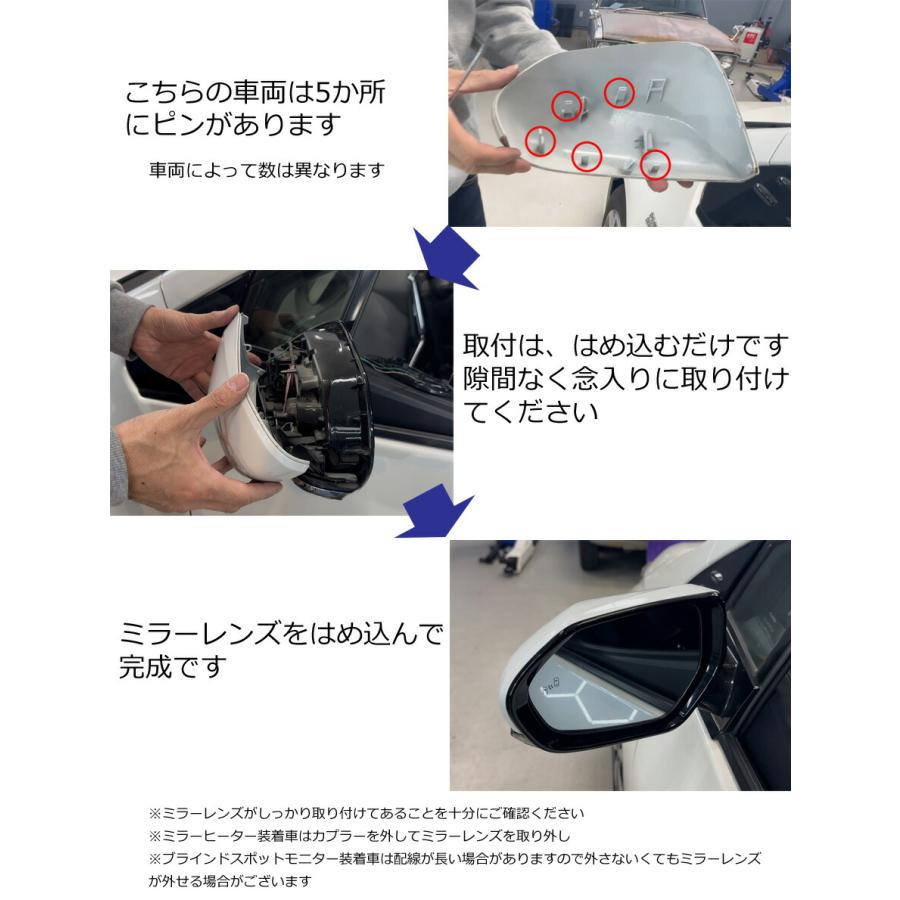 こちらの車両は5か所にピンがあります

車両によって数は異なります

取付は、はめ込むだけです
隙間なく念入りに取り付けてください

ミラーレンズをはめ込んで完成です

※ミラーレンズがしっかり取り付けてあることを十分にご確認ください
※ミラーヒーター装着車はカプラーを外してミラーレンズを取り外し
※ブラインドスポットモニター装着車は配線が長い場合がありますので外さないくてもミラーレンズが外せる場合がございます