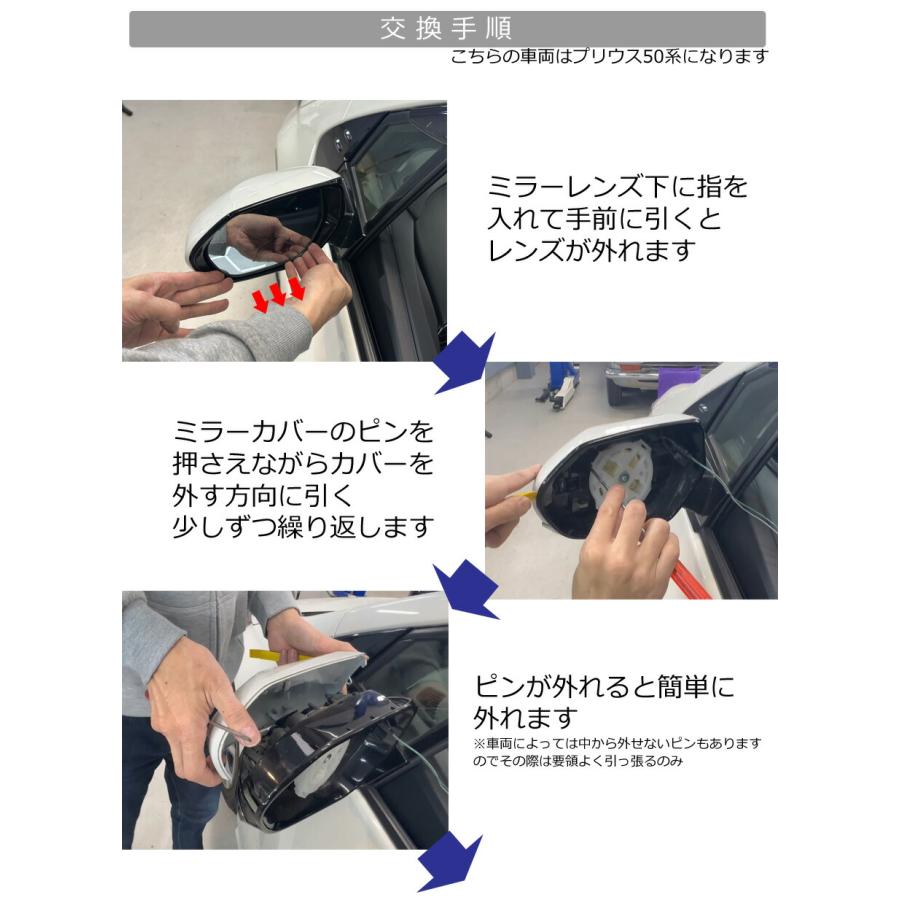 交換手順

こちらの車両はプリウス50系になります

ミラーレンズ下に指を入れて手前に引くとレンズが外れます

ミラーカバーのピンを押さえながらカバーを外す方向に引く
少しずつ繰り返します

ピンが外れると簡単に外れます

※車両によっては中から外せないピンもありますのでその際は要領よく引っ張るのみ