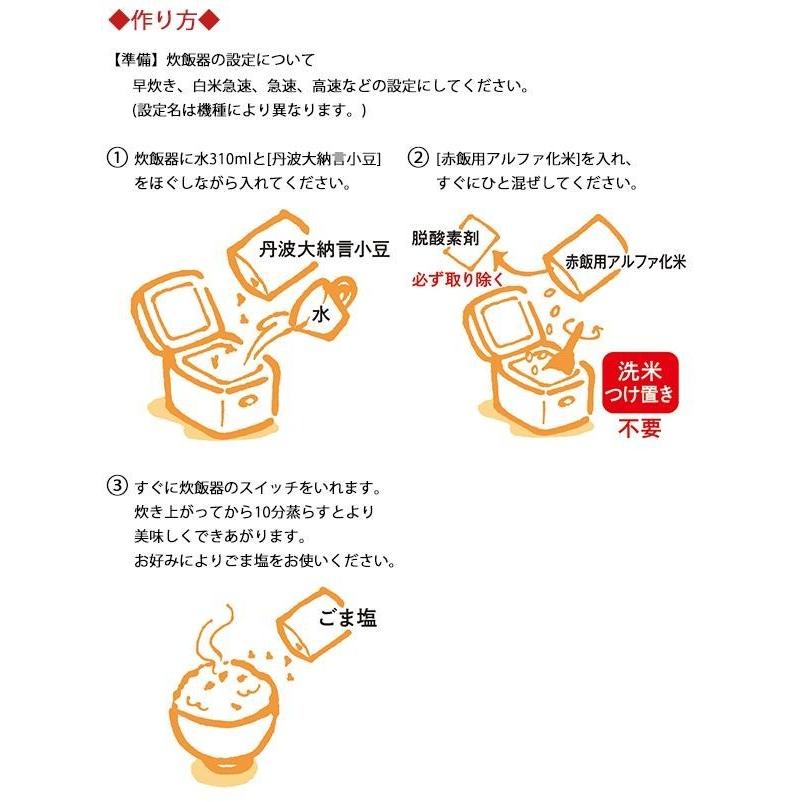 ◆作り方◆

【準備】炊飯器の設定について
早炊き、白米急速、急速、高速などの設定にしてください。
(設定名は機種により異なります。)

① 炊飯器に水310mlと[丹波大納言小豆]をほぐしながら入れてください。

丹波大納言小豆

水

② [赤飯用アルファ化米]を入れ、すぐにひと混ぜしてください。

脱酸素剤

必ず取り除く

赤飯用アルファ化米

洗米
つけ置き
不要

③ すぐに炊飯器のスイッチをいれます。
炊き上がってから10分蒸らすとより美味しくできあがります。
お好みによりごま塩をお使いください。

ごま塩