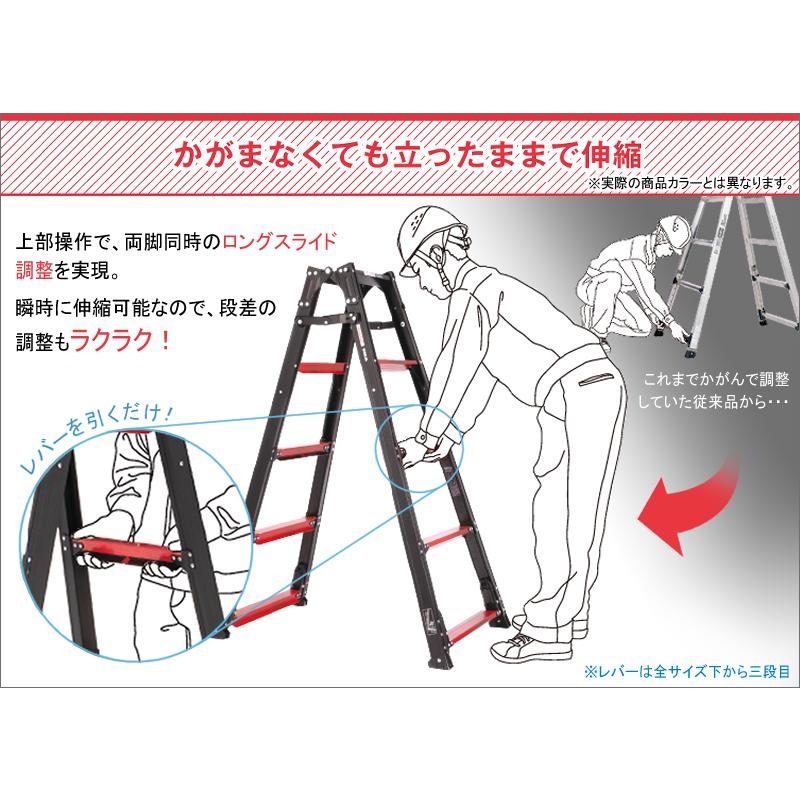 かがまなくても立ったままで伸縮

※実際の商品カラーとは異なります。

上部操作で、両脚同時のロングスライド調整を実現。

瞬時に伸縮可能なので、段差の調整もラクラク！

レバーを引くだけ！

これまでかがんで調整していた従来品から・・・

※レバーは全サイズ下から三段目