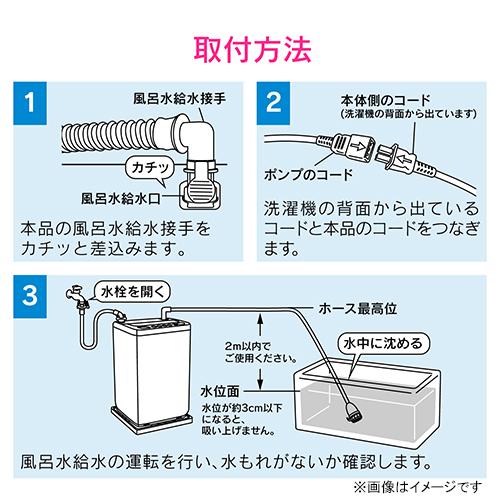 取付方法

1

風呂水給水接手

カチッ

風呂水給水口

本品の風呂水給水接手をカチッと差込みます。

2

本体側のコード
(洗濯機の背面から出ています)

ポンプのコード

洗濯機の背面から出ているコードと本品のコードをつなぎます。

3

水栓を開く

ホース最高位

2m以内でご使用ください。

水中に沈める

水位面

水位が約3cm以下になると、吸い上げません。

風呂水給水の運転を行い、水もれがないか確認します。

※画像はイメージです