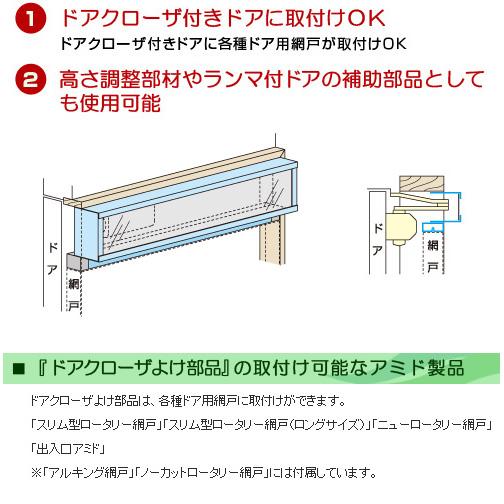 1 ドアクローザ付きドアに取付けOK

ドアクローザ付きドアに各種ドア用網戸が取付けOK

2 高さ調整部材やランマ付ドアの補助部品としても使用可能

ドア

網戸

ドア

網戸

■『ドアクローザよけ部品』の取付け可能なアミド製品

ドアクローザよけ部品は、各種ドア用網戸に取付けができます。

「スリム型ロータリー網戸」「スリム型ロータリー網戸(ロングサイズ)」「ニューロータリー網戸」

「出入口アミド」

※「アルキング網戸」「ノーカットロータリー網戸」には付属しています。