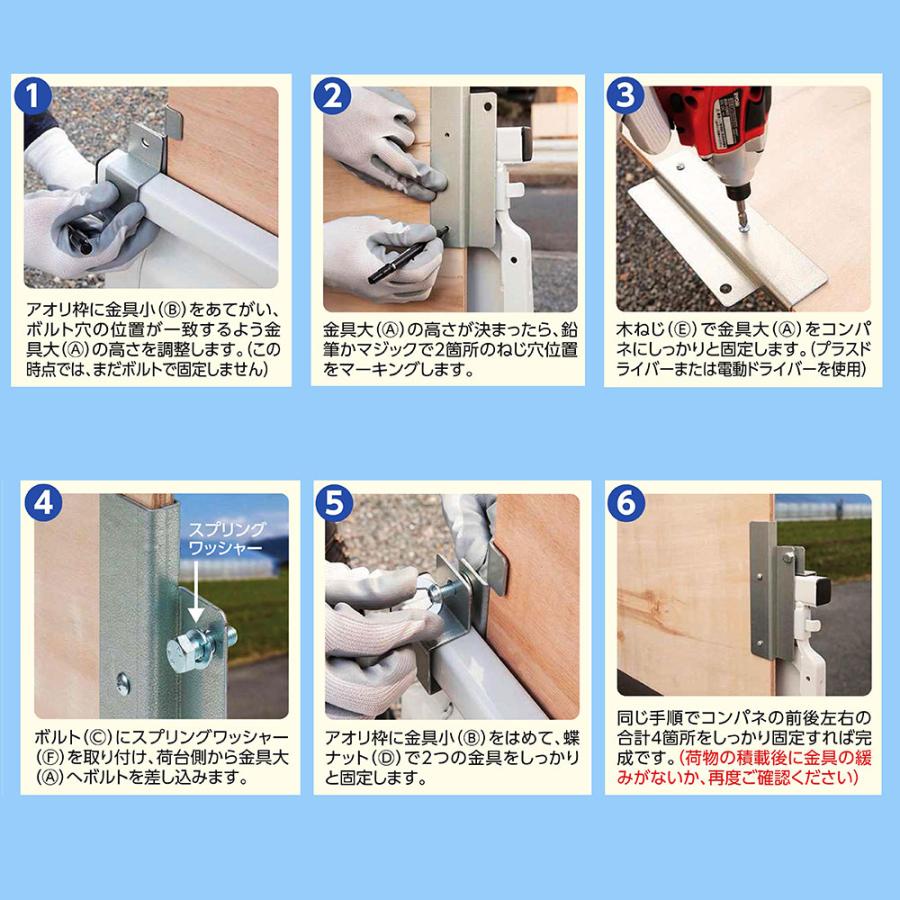 1

アオリ枠に金具小(Ⓑ)をあてがい、ボルト穴の位置が一致するよう金具大(Ⓐ)の高さを調整します。(この時点では、まだボルトで固定しません)

2

金具大(Ⓐ)の高さが決まったら、鉛筆かマジックで2箇所のねじ穴位置をマーキングします。

3

木ねじ(Ⓔ)で金具大(Ⓐ)をコンパネにしっかりと固定します。(プラスドライバーまたは電動ドライバーを使用)

4

スプリングワッシャー

ボルト(Ⓒ)にスプリングワッシャー(Ⓕ)を取り付け、荷台側から金具大(Ⓐ)へボルトを差し込みます。

5

アオリ枠に金具小(Ⓑ)をはめて、蝶ナット(Ⓓ)で2つの金具をしっかりと固定します。

6

同じ手順でコンパネの前後左右の合計4箇所をしっかり固定すれば完成です。(荷物の積載後に金具の緩みがないか、再度ご確認ください)