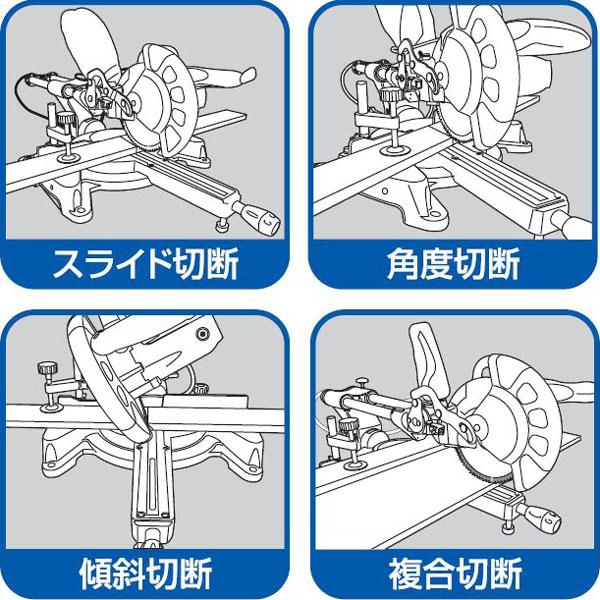 スライド切断

角度切断

傾斜切断

複合切断