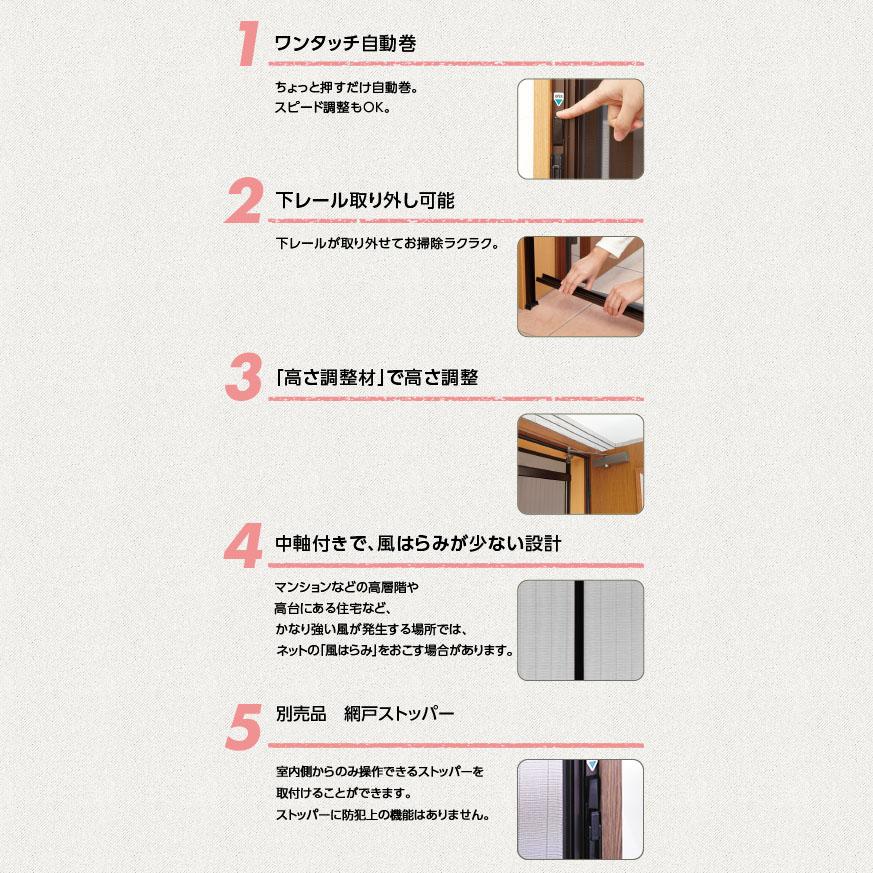 1 ワンタッチ自動巻

ちょっと押すだけ自動巻。
スピード調整もOK。

2 下レール取り外し可能

下レールが取り外せてお掃除ラクラク。

3 「高さ調整材」で高さ調整

4 中軸付きで、風はらみが少ない設計

マンションなどの高層階や
高台にある住宅など、
かなり強い風が発生する場所では、
ネットの「風はらみ」をおこす場合があります。

5 別売品　網戸ストッパー

室内側からのみ操作できるストッパーを
取付けることができます。
ストッパーに防犯上の機能はありません。