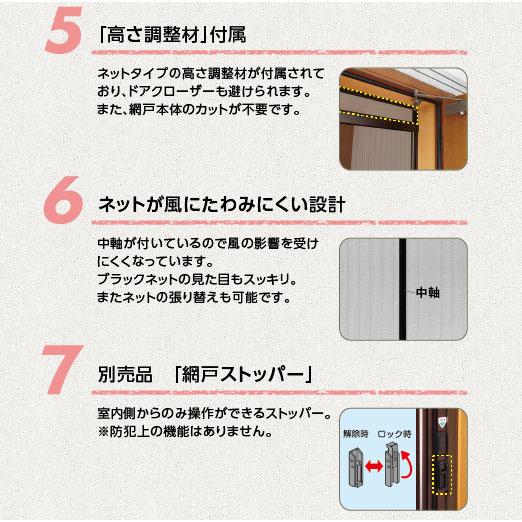 5 「高さ調整材」付属

ネットタイプの高さ調整材が付属されており、ドアクローザーも避けられます。また、網戸本体のカットが不要です。

6 ネットが風にたわみにくい設計

中軸が付いているので風の影響を受けにくくなっています。ブラックネットの見た目もスッキリ。またネットの張り替えも可能です。

中軸

7 別売品 「網戸ストッパー」

室内側からのみ操作ができるストッパー。※防犯上の機能はありません。

解除時 ロック時