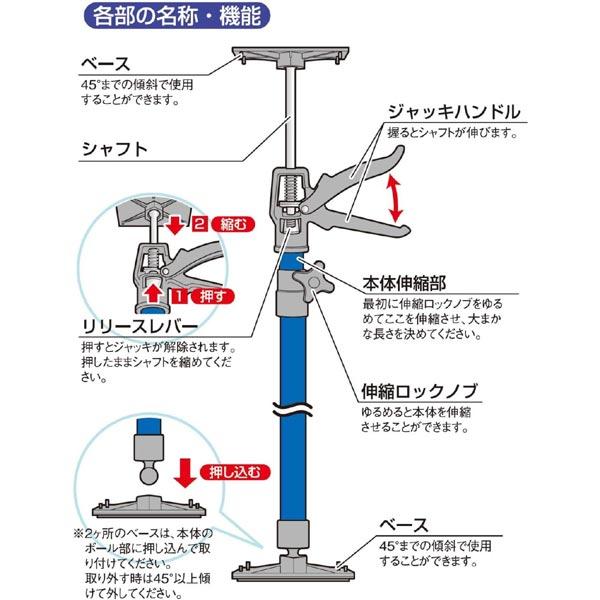 各部の名称・機能

ベース
45°までの傾斜で使用することができます。

シャフト

ジャッキハンドル
握るとシャフトが伸びます。

2 縮む

1 押す

リリースレバー
押すとジャッキが解除されます。押したままシャフトを縮めてください。

本体伸縮部
最初に伸縮ロックノブをゆるめてここを伸縮させ、大まかな長さを決めてください。

伸縮ロックノブ
ゆるめると本体を伸縮させることができます。

押し込む

※2ヶ所のベースは、本体のボール部に押し込んで取り付けてください。
取り外す時は45°以上傾けて外してください。

ベース
45°までの傾斜で使用することができます。