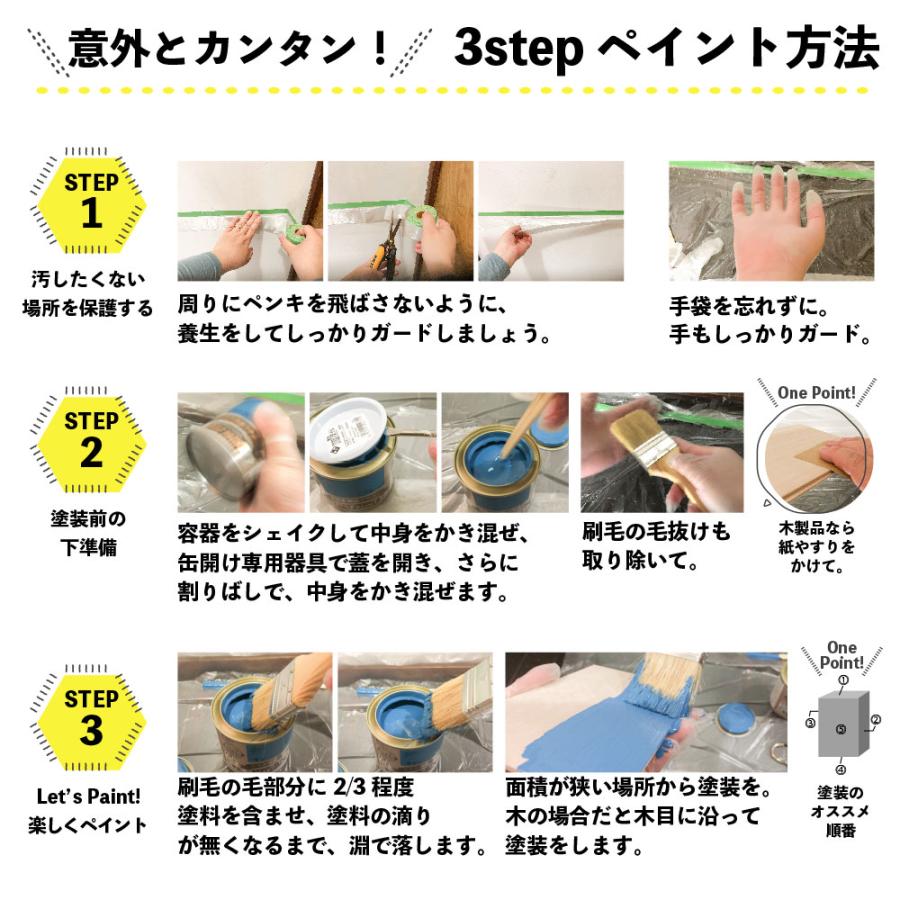 意外とカンタン！ 3step ペイント方法

STEP 1
汚したくない場所を保護する

周りにペンキを飛ばさないように、養生をしてしっかりガードしましょう。

手袋を忘れずに。手もしっかりガード。

STEP 2
塗装前の下準備

容器をシェイクして中身をかき混ぜ、缶開け専用器具で蓋を開き、さらに割りばしで、中身をかき混ぜます。

刷毛の毛抜けも取り除いて。

One Point!
木製品なら紙やすりをかけて。

STEP 3
Let's Paint! 楽しくペイント

刷毛の毛部分に 2/3 程度塗料を含ませ、塗料の滴りが無くなるまで、淵で落します。

面積が狭い場所から塗装を。木の場合だと木目に沿って塗装をします。

One Point!
①
②
③
④
⑤
塗装のオススメ順番