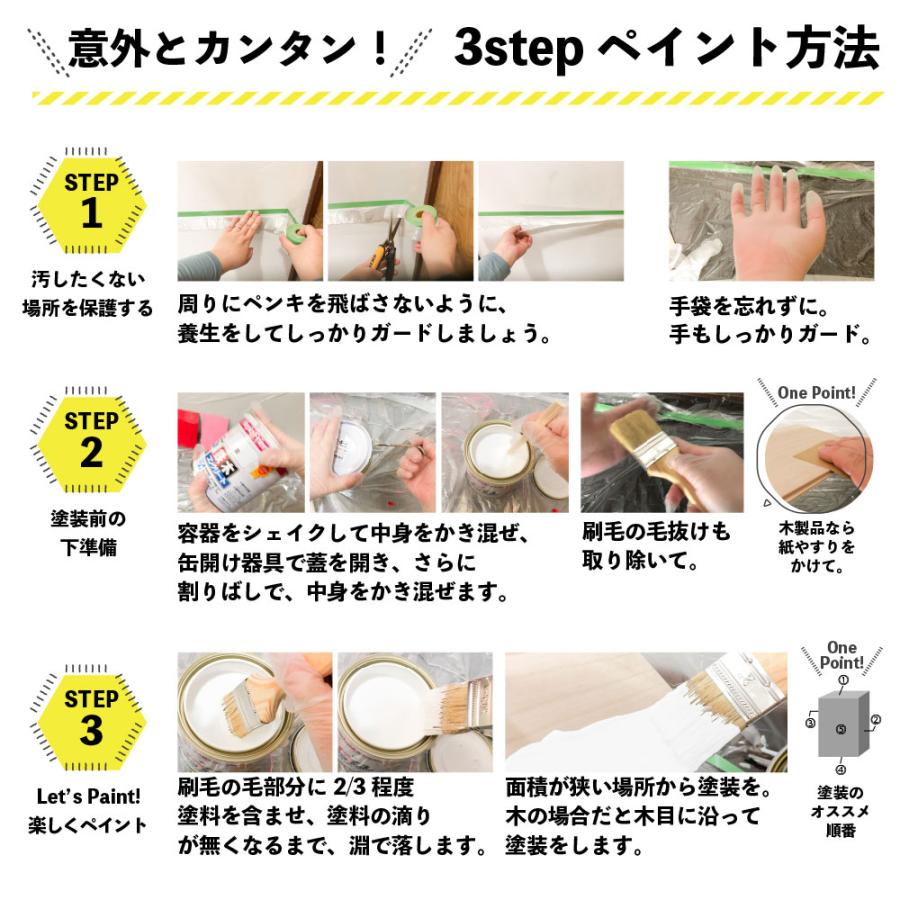 意外とカンタン！ 3step ペイント方法

STEP 1
汚したくない場所を保護する

周りにペンキを飛ばさないように、養生をしてしっかりガードしましょう。

手袋を忘れずに。手もしっかりガード。

STEP 2
塗装前の下準備

容器をシェイクして中身をかき混ぜ、缶開け器具で蓋を開き、さらに割りばしで、中身をかき混ぜます。

刷毛の毛抜けも取り除いて。

One Point!
木製品なら紙やすりをかけて。

STEP 3
Let's Paint! 楽しくペイント

刷毛の毛部分に 2/3 程度塗料を含ませ、塗料の滴りが無くなるまで、淵で落します。

面積が狭い場所から塗装を。木の場合だと木目に沿って塗装をします。

One Point!
①
②
③
④
⑤
塗装のオススメ順番